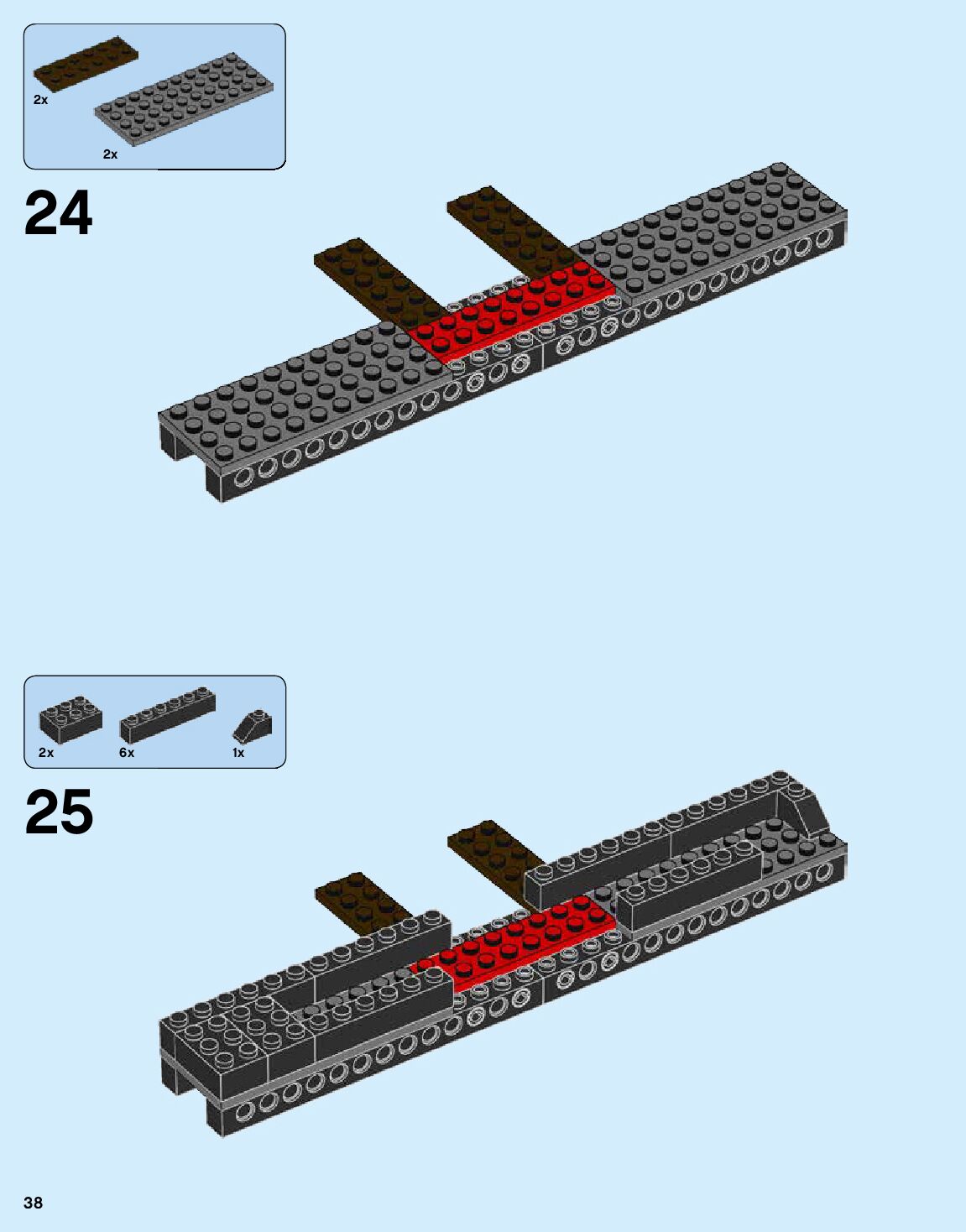 2x

2x

24

2x

6x

1x

25

38