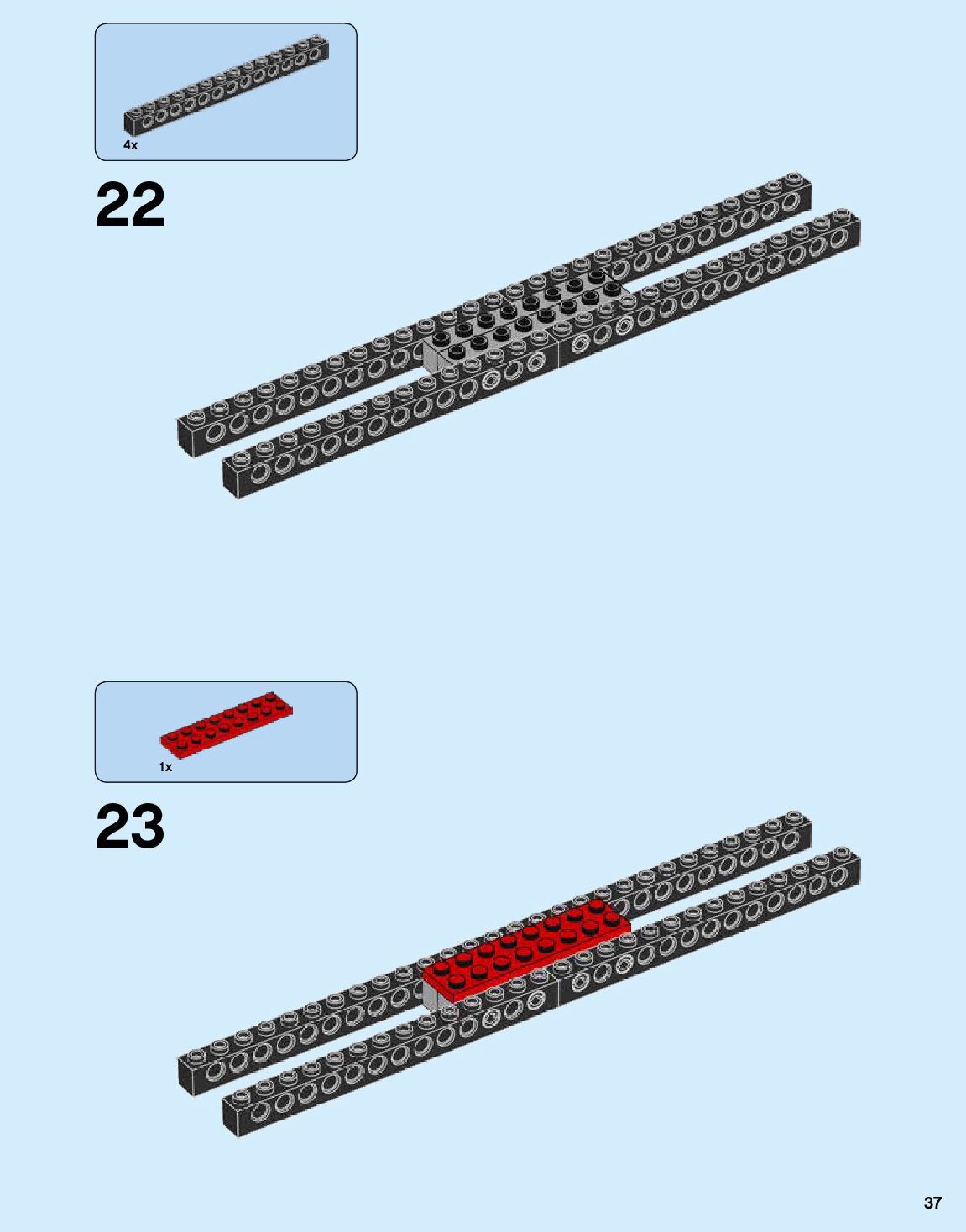 4x

22

1x

23

37