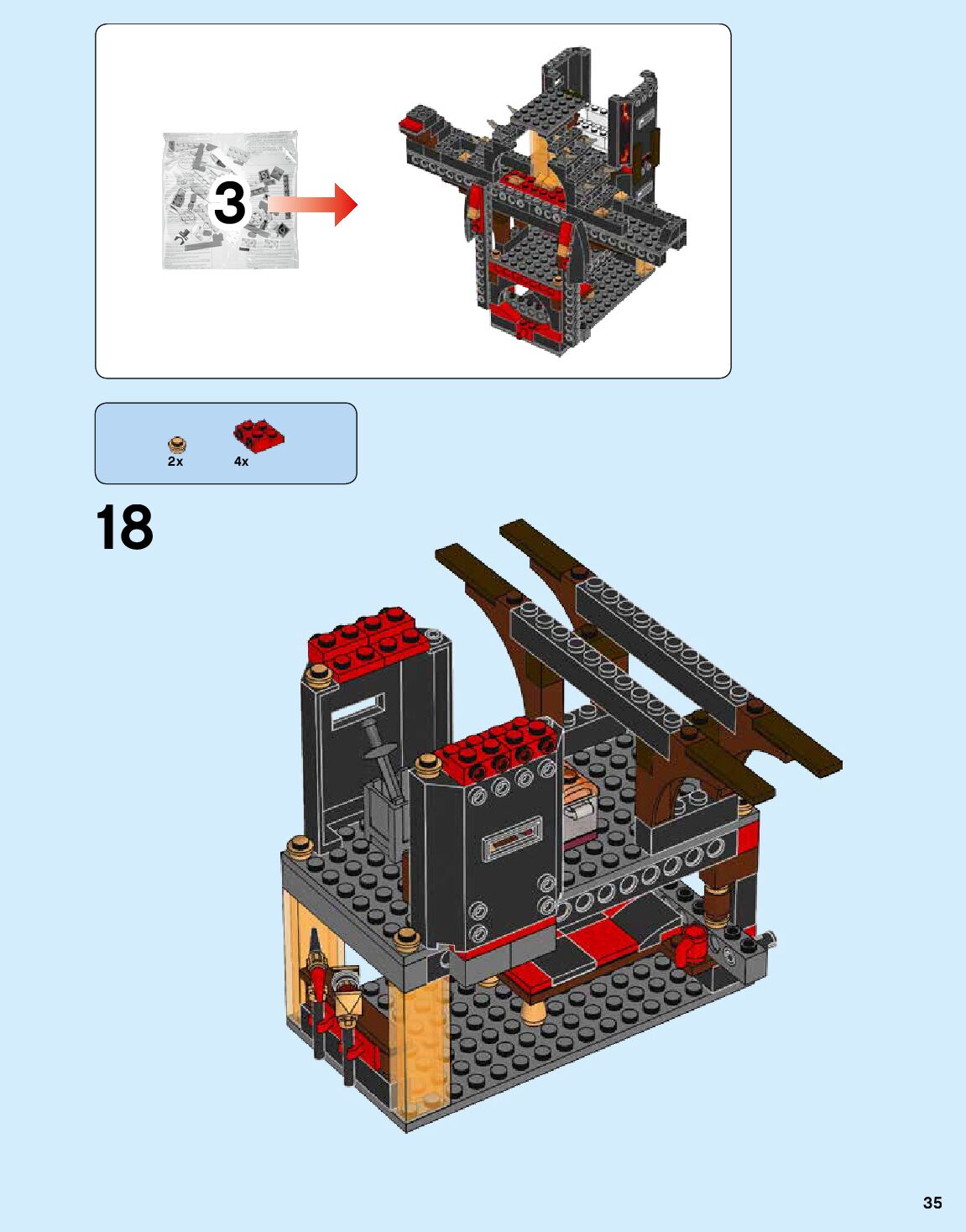 3

2x

4x

18

35