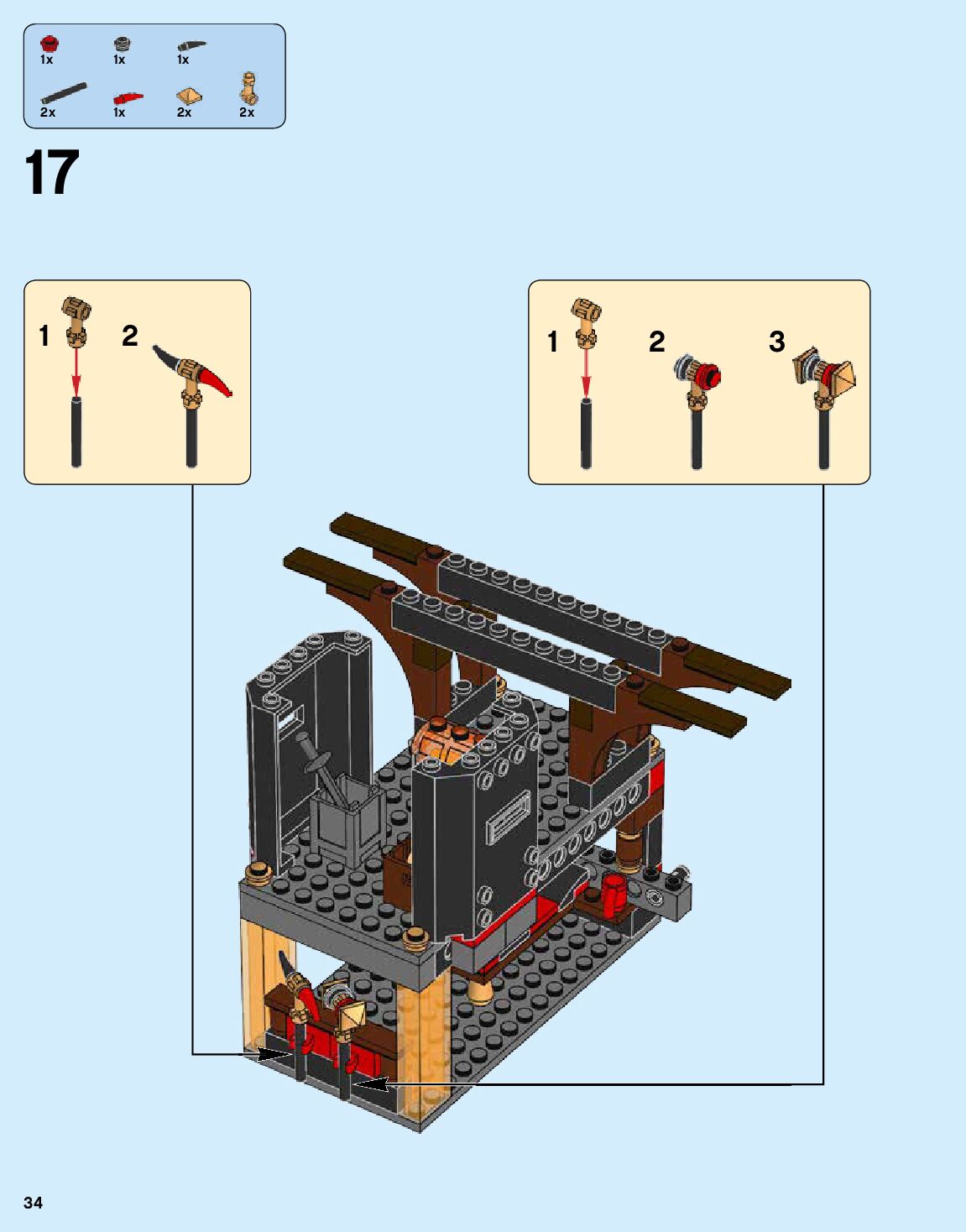 1x 1x 1x
2x 1x 2x 2x

17

1 2

1 2 3

34