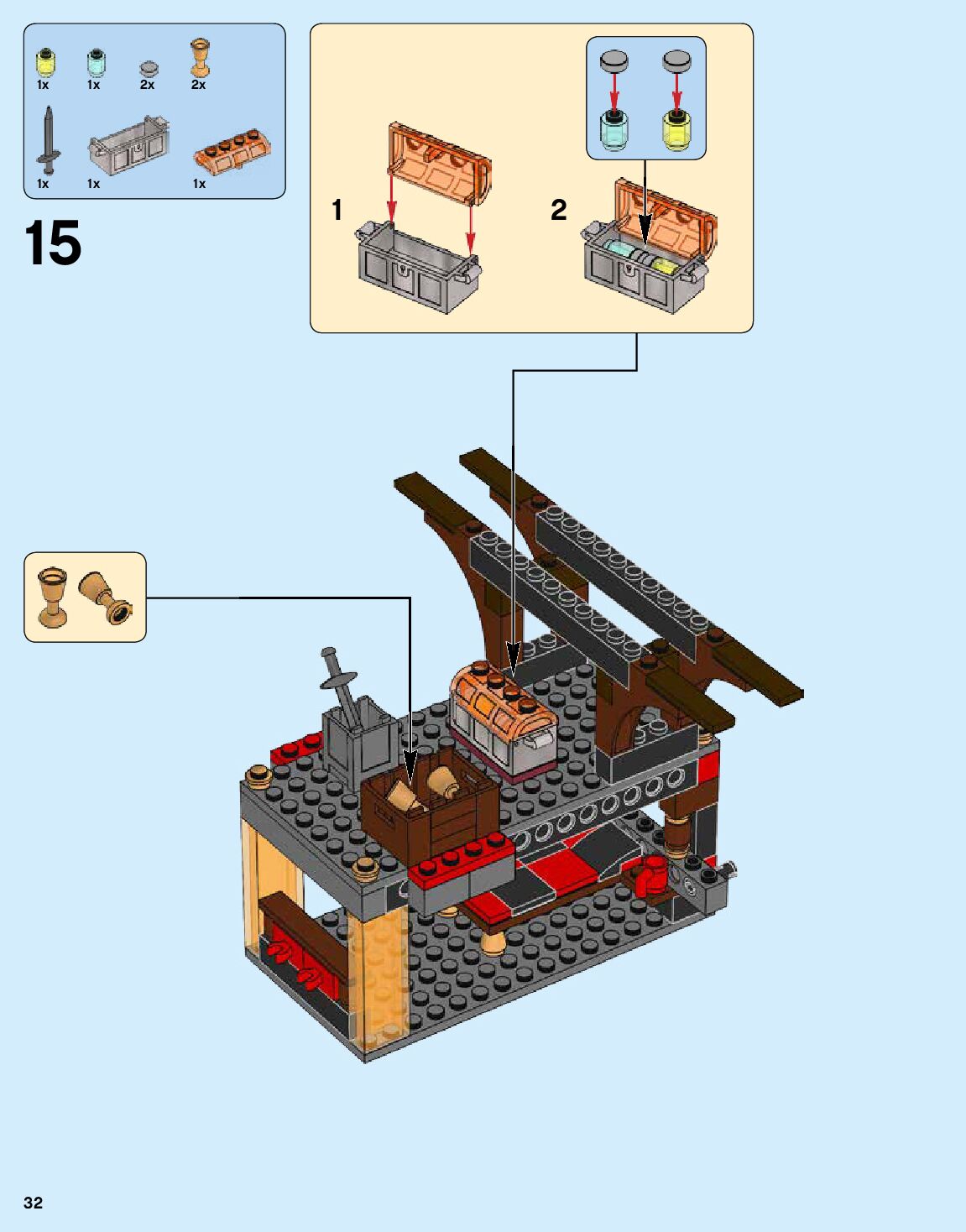 1x 1x 2x 2x

1x 1x 1x

15

1

2

32