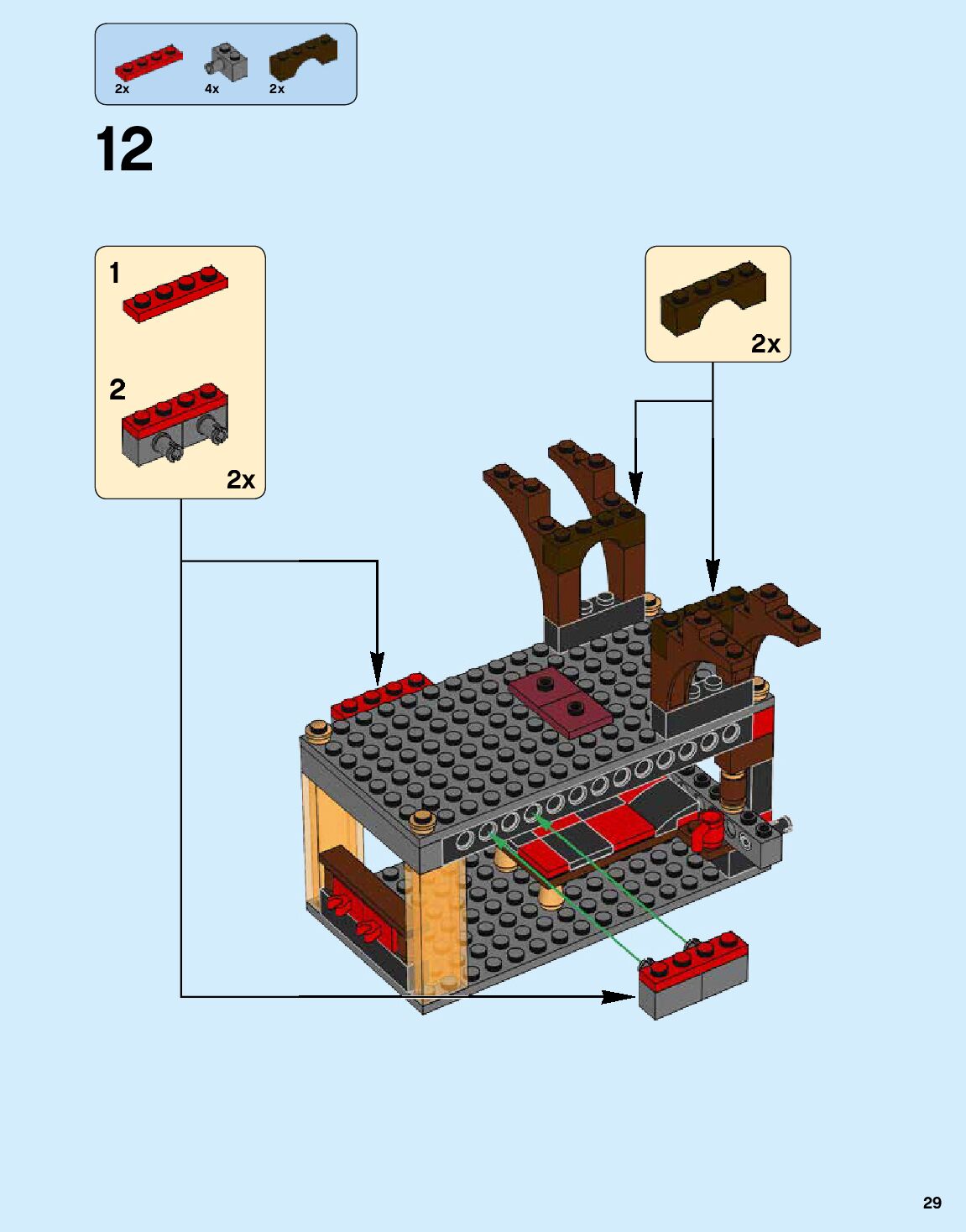 2x
4x
2x

12

1

2

2x

2x

29