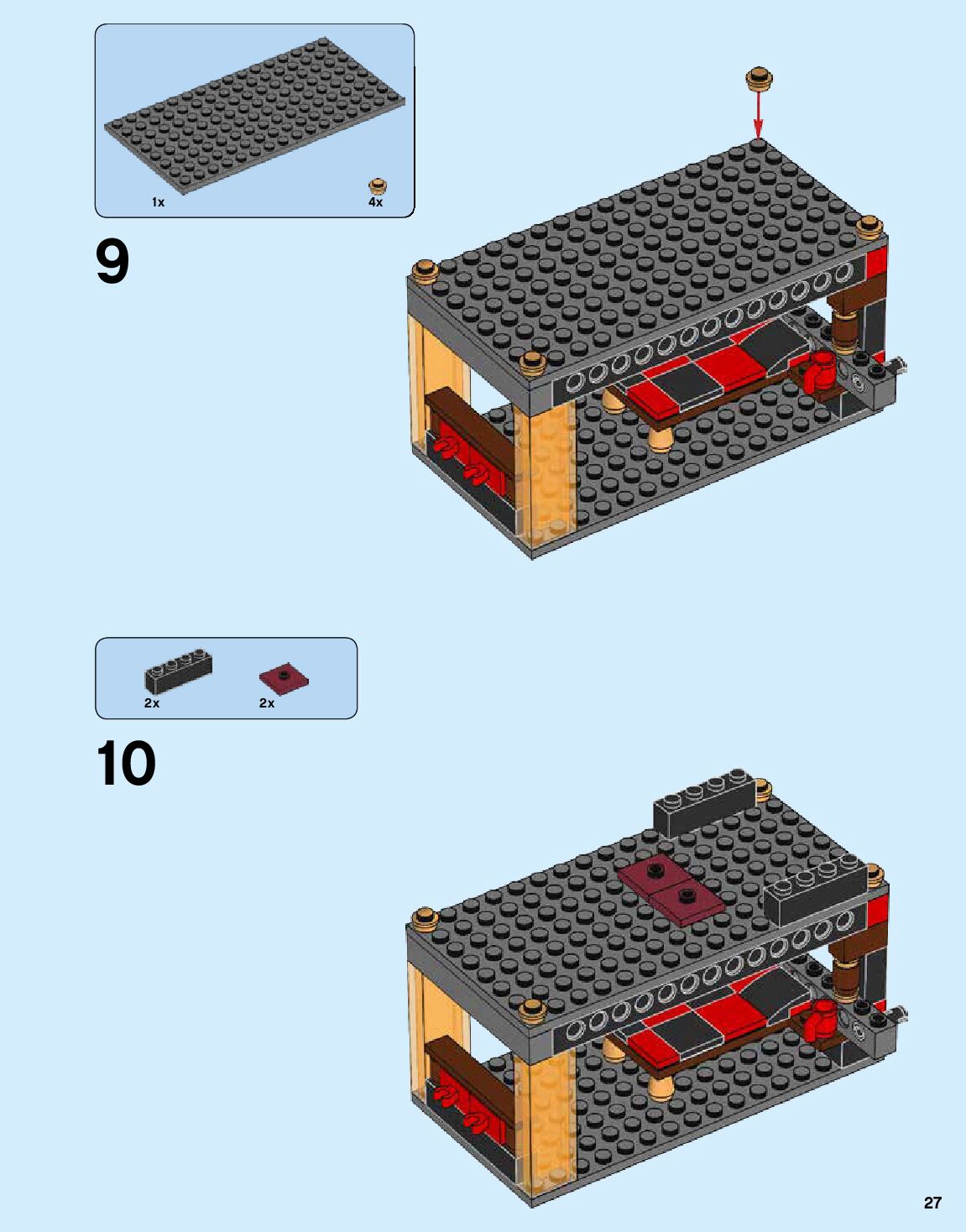 1x
4x

9

2x
2x

10

27