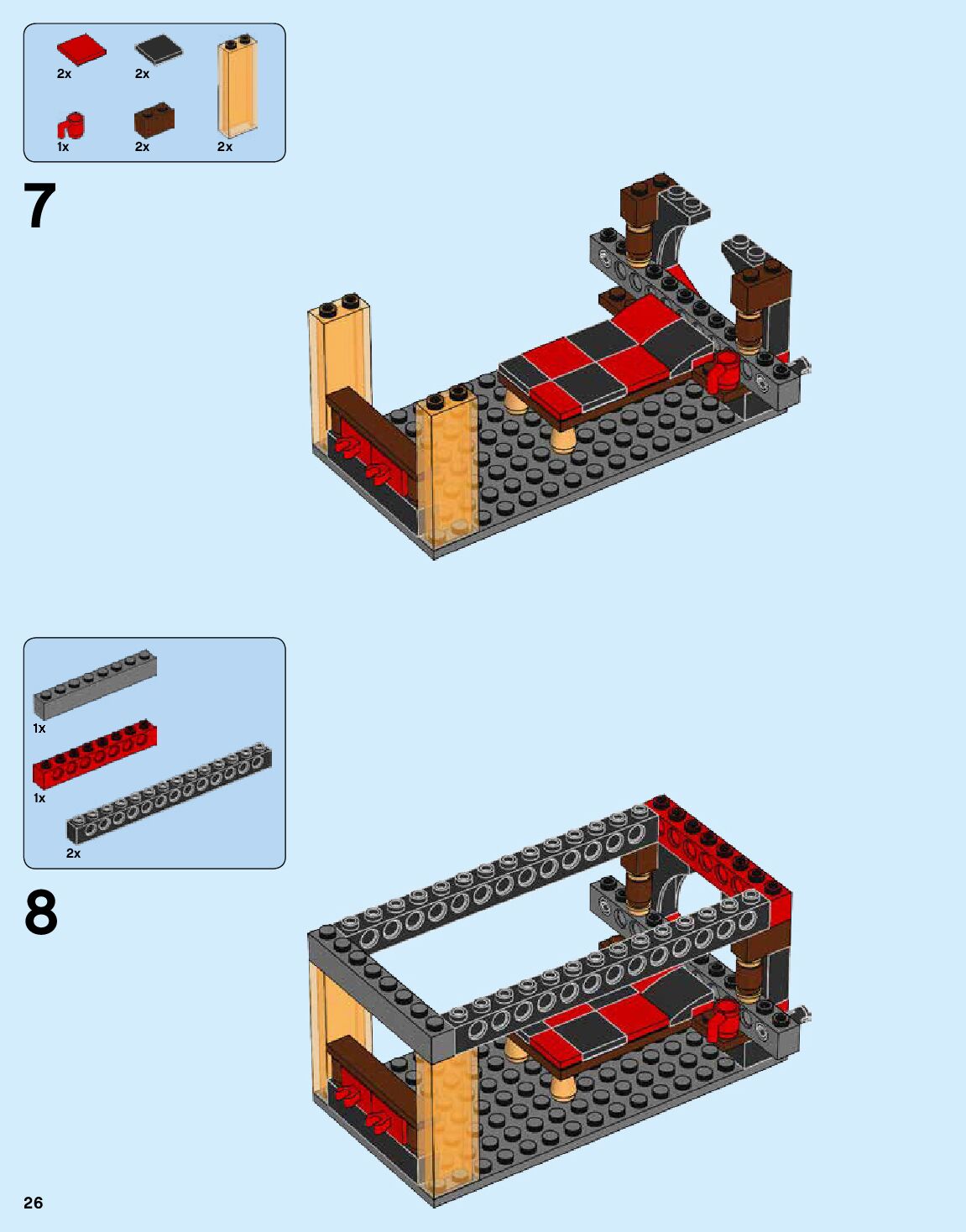 2x
2x
1x
2x
2x

7

1x
1x
2x

8

26