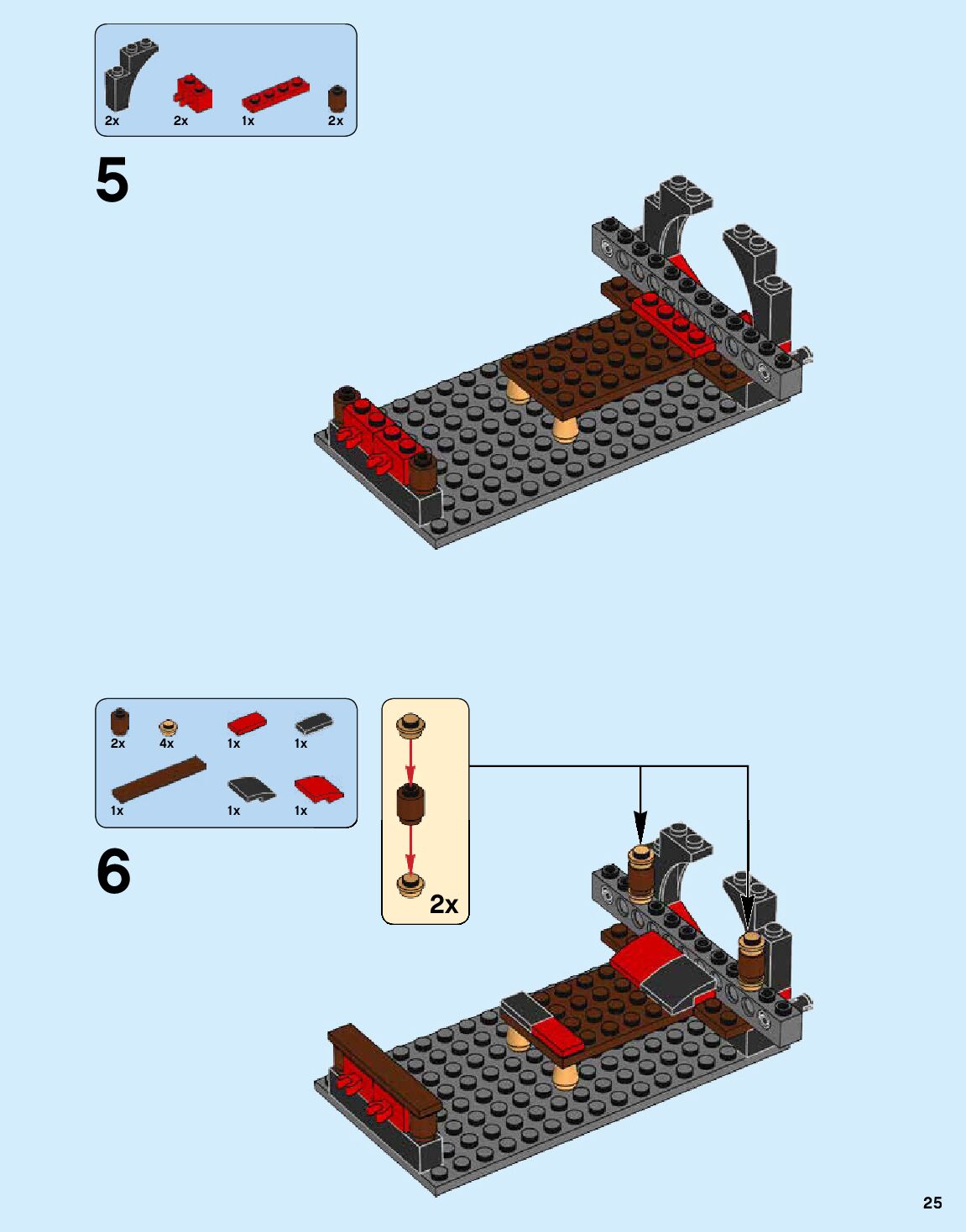 2x 2x 1x 2x

5

2x 4x 1x 1x

1x 1x 1x

6

2x

25