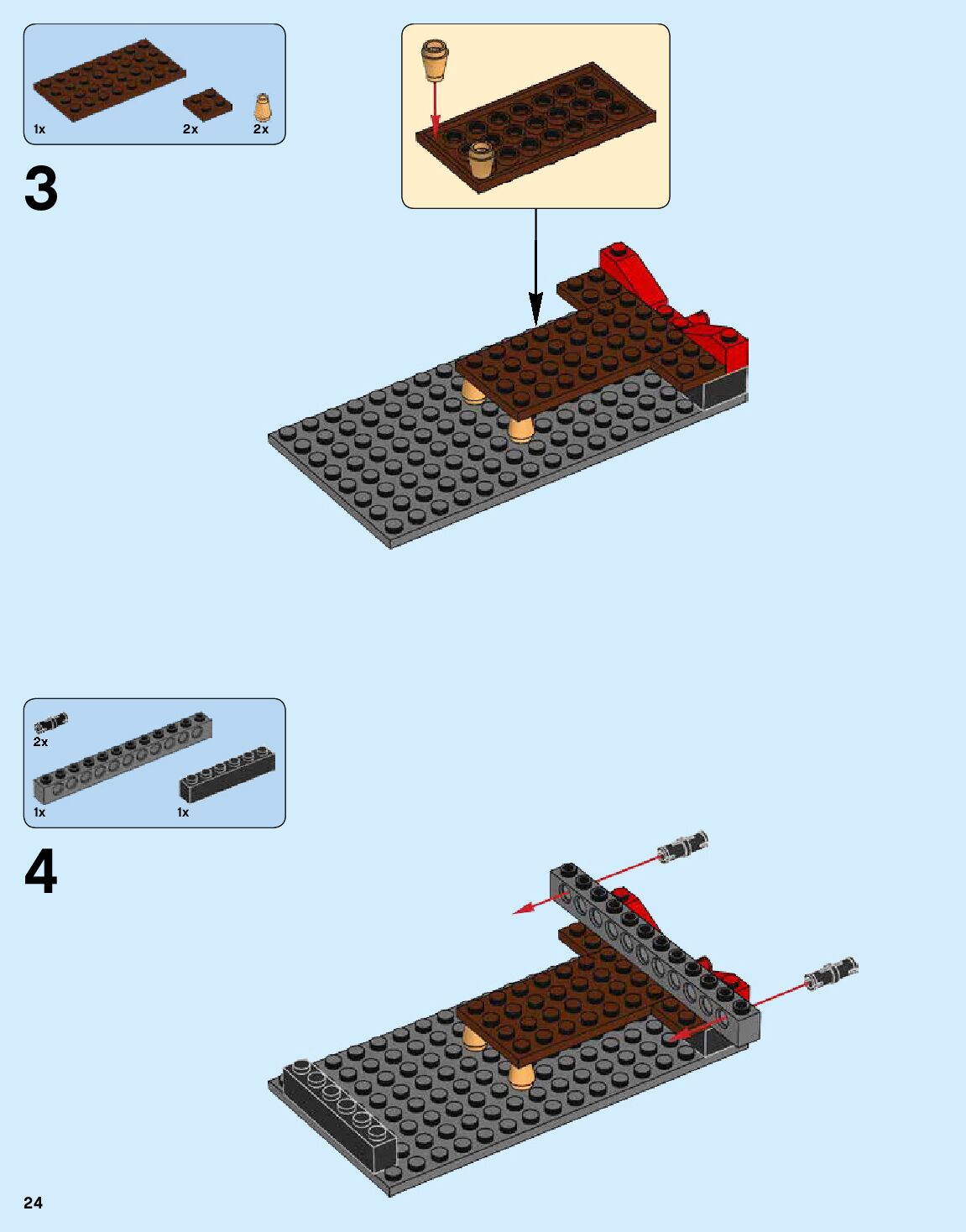 1x 2x 2x

3

2x
1x 1x

4

24