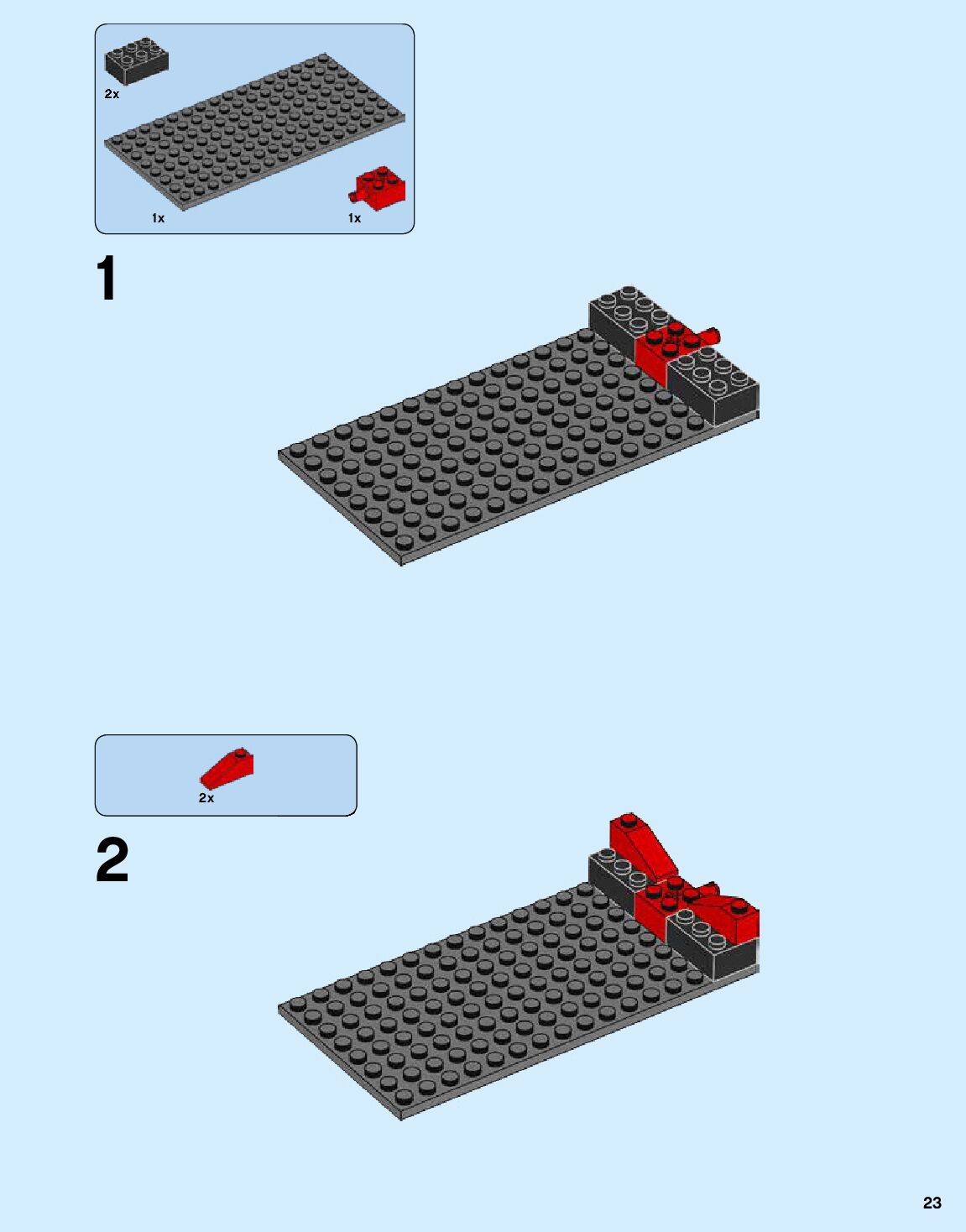 2x

1x

1x

1

2x

2

23