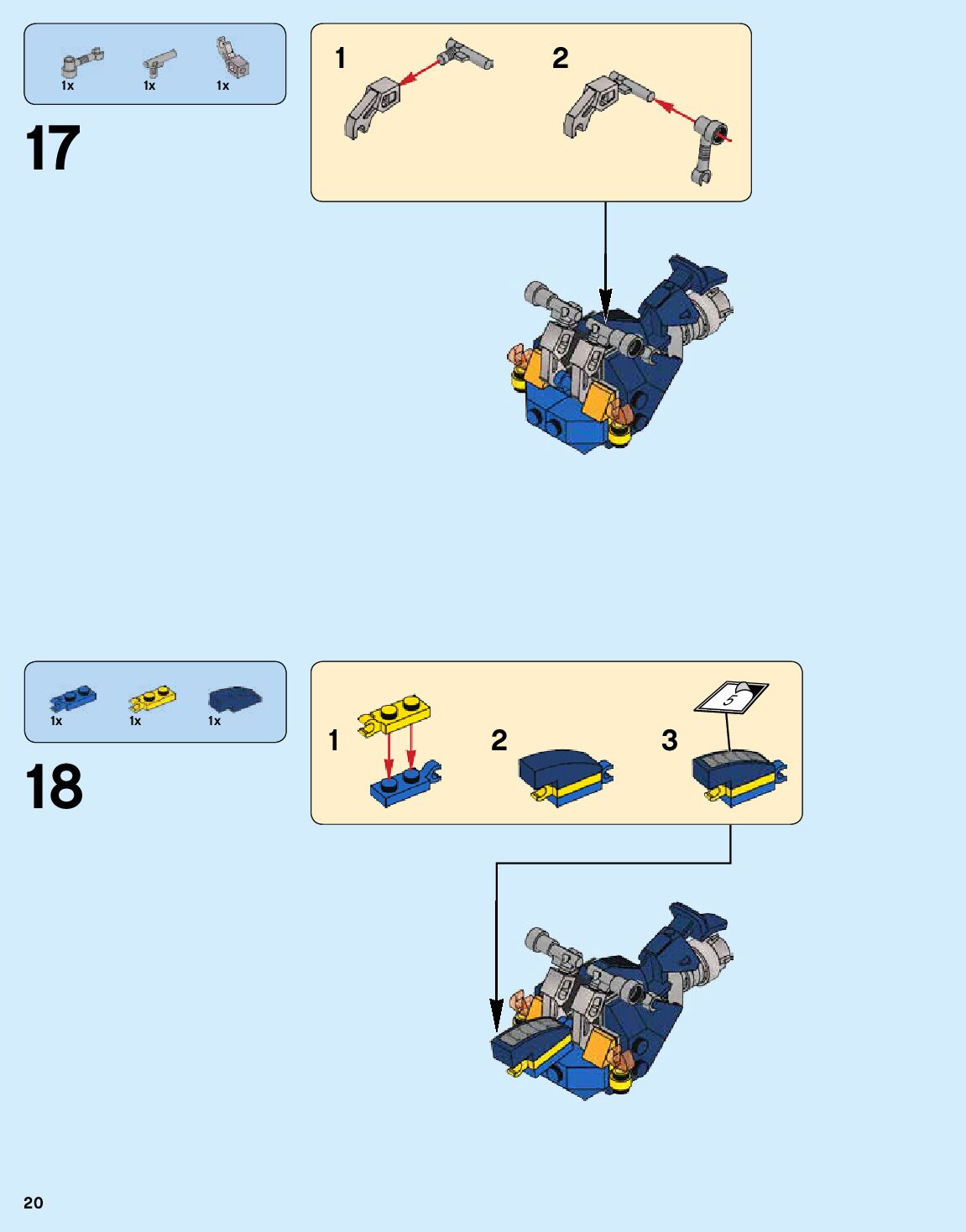 1x 1x 1x

17

1

2

1x 1x 1x

18

1

2

3

5

20