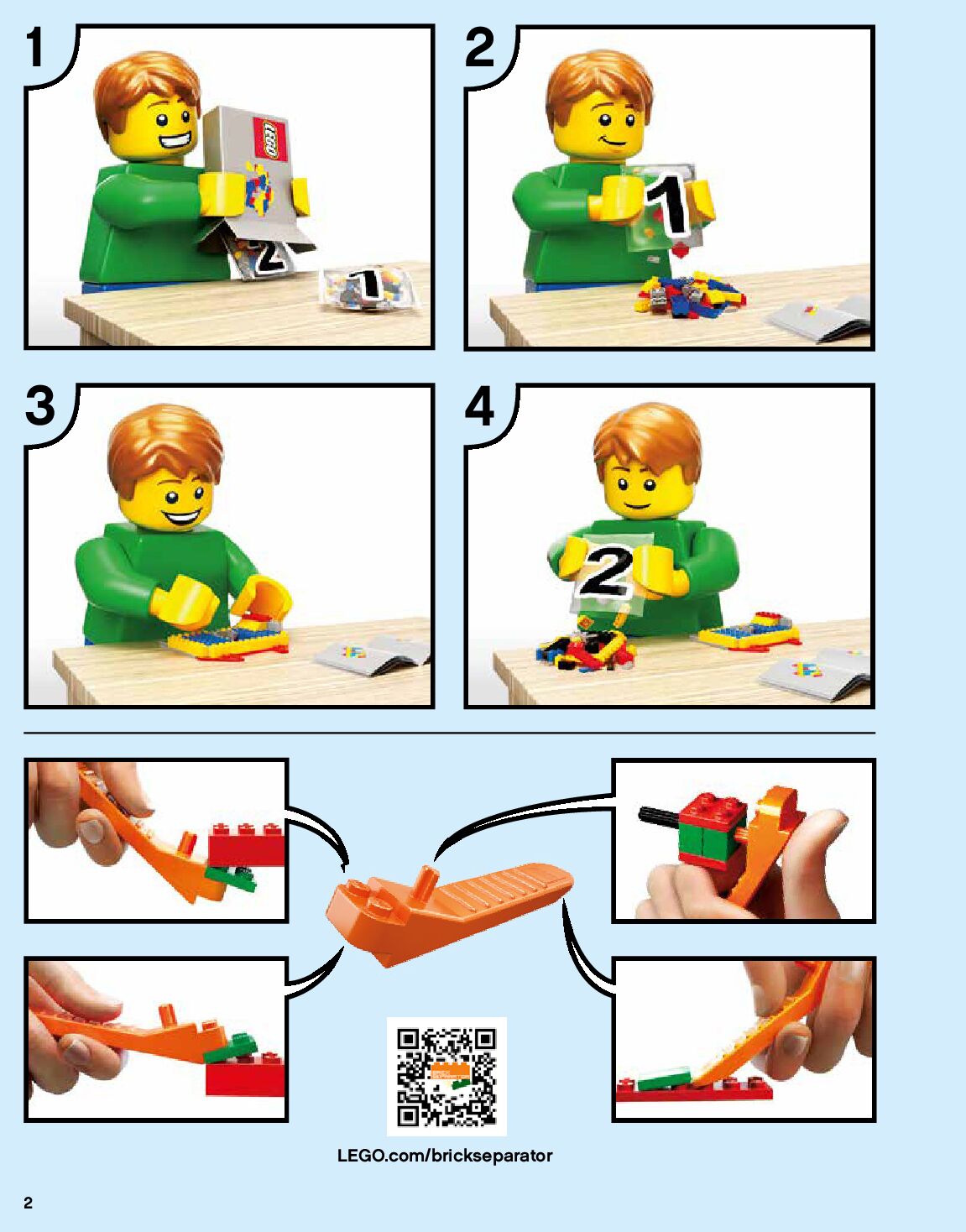 1

LEGO

2

1

2

1

3

4

2

LEGO.com/brickseparator

2