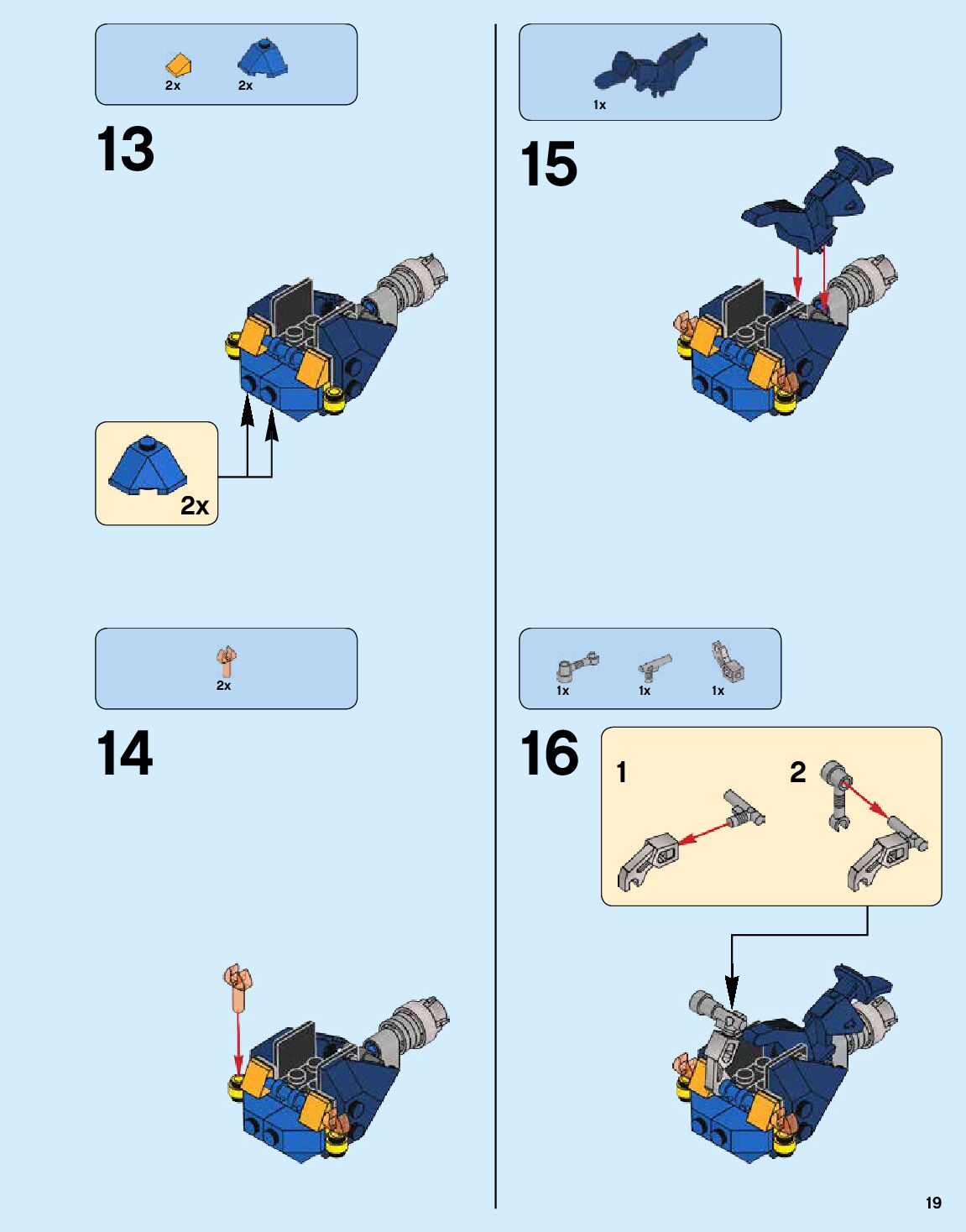 2x 2x

13

2x

2x

14

1x

15

1x 1x 1x

16

1

2

19