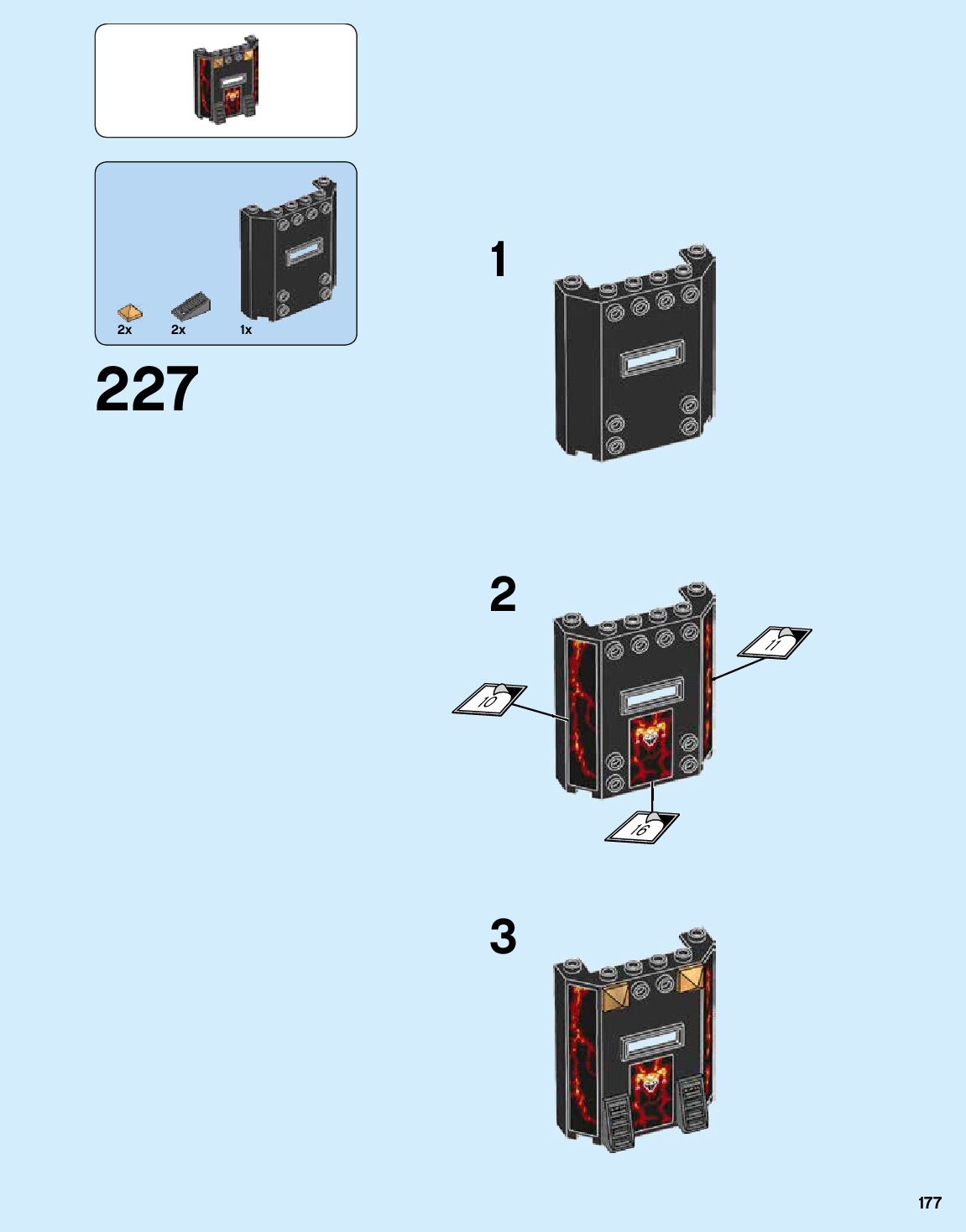 2x
2x
1x

227

1

2

10

11

16

3

177