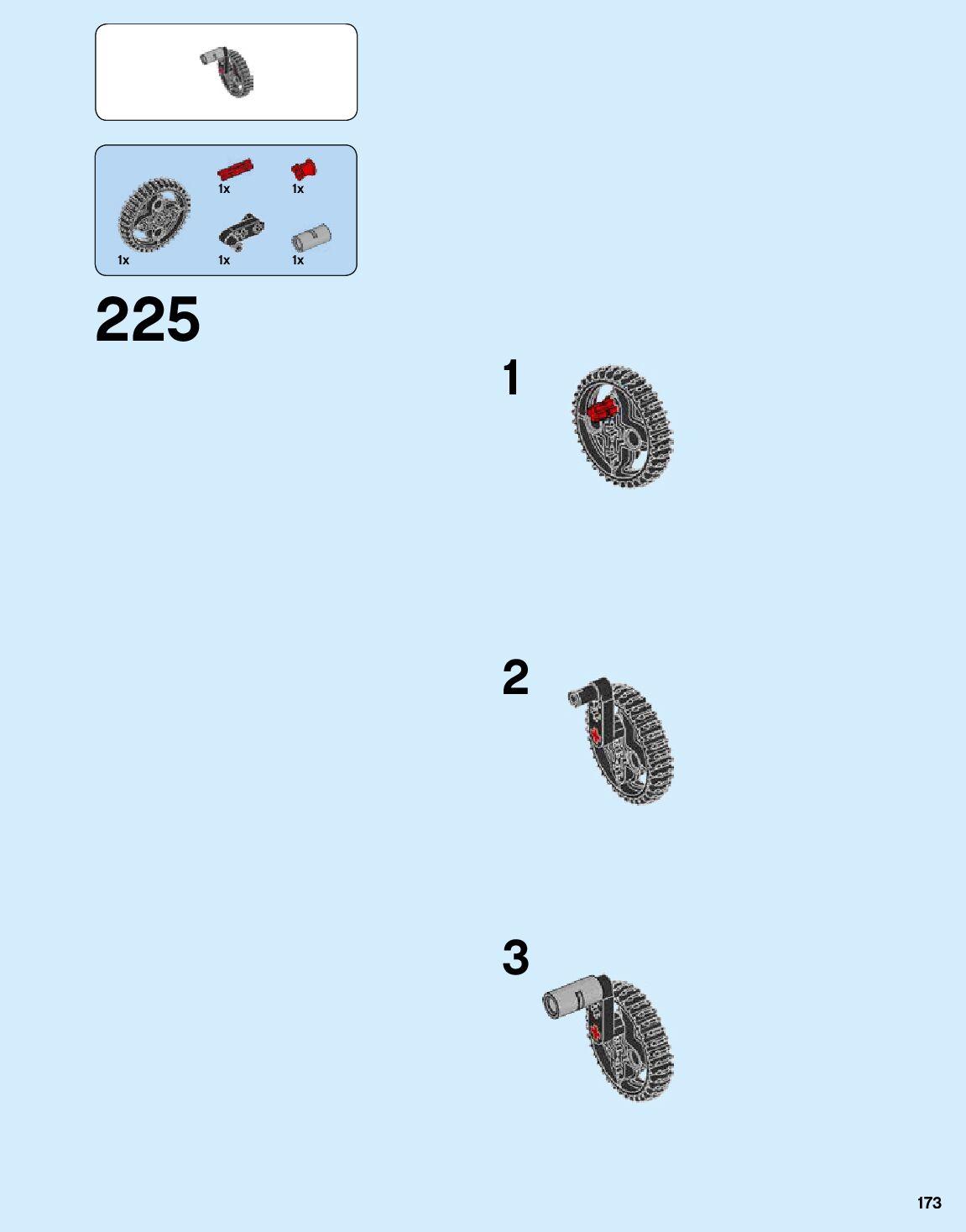 1x
1x
1x
1x
1x

225

1

2

3

173