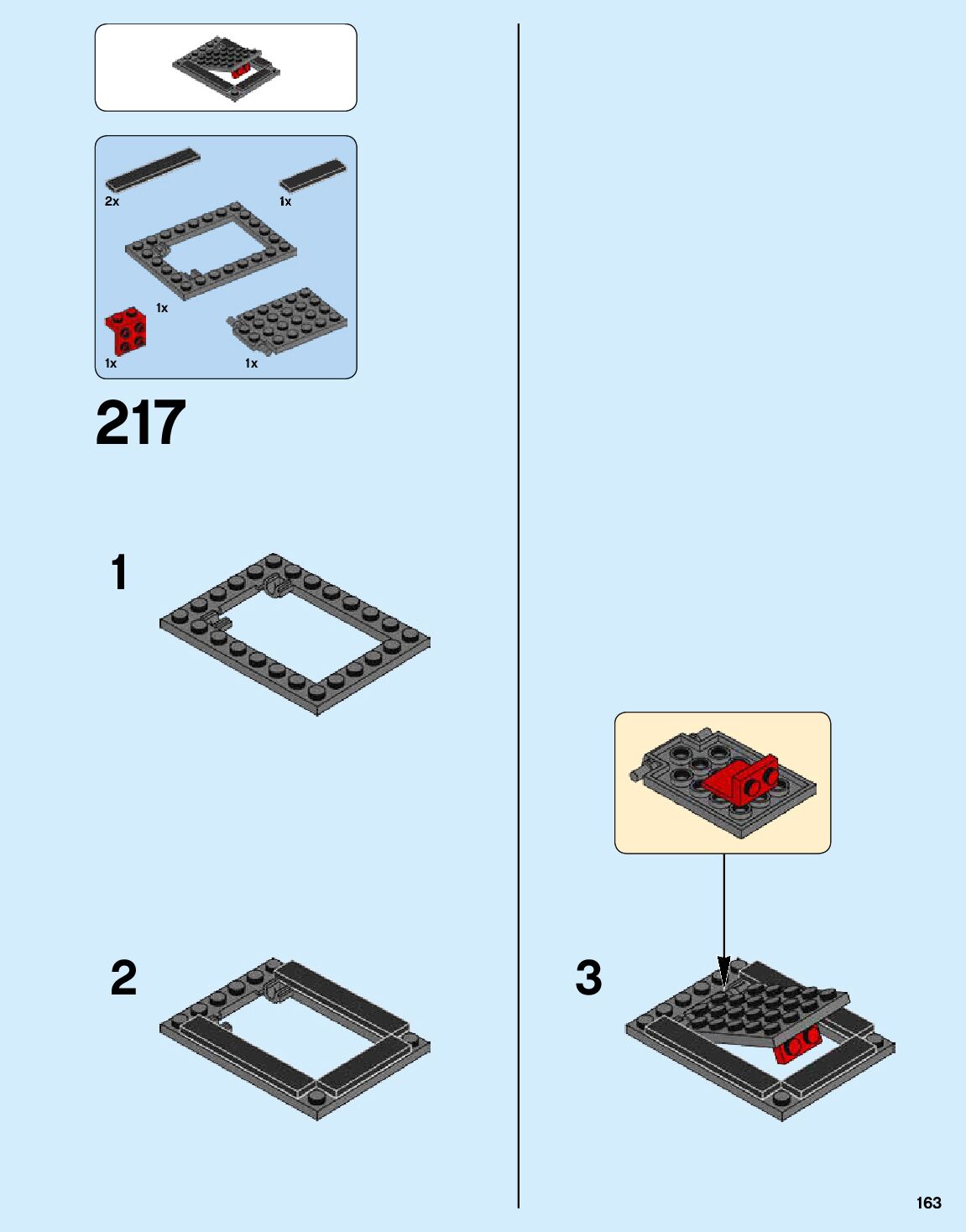 2x
1x
1x
1x
1x

217

1

2

3

163