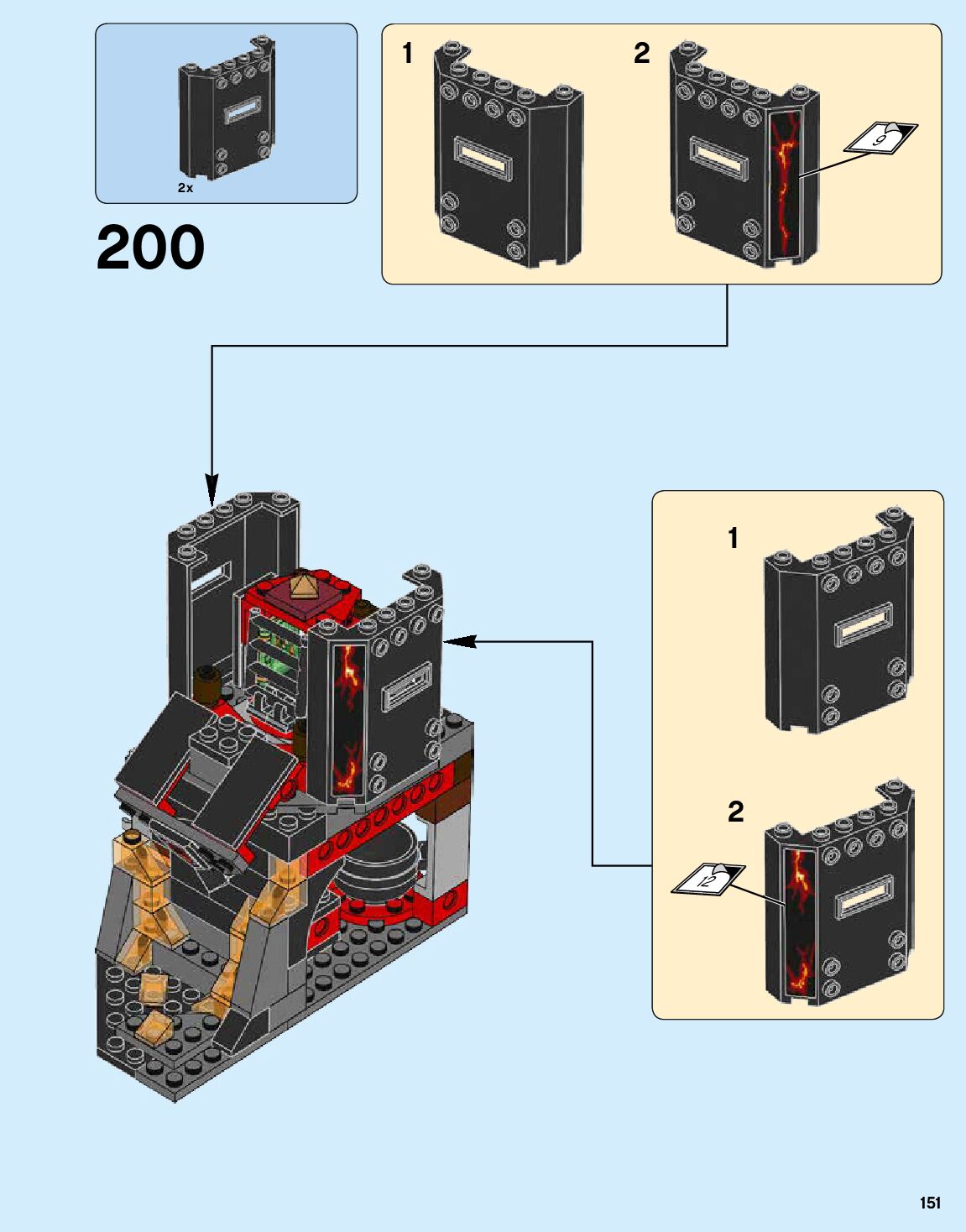 2x

200

1

2

9

1

2

12

151