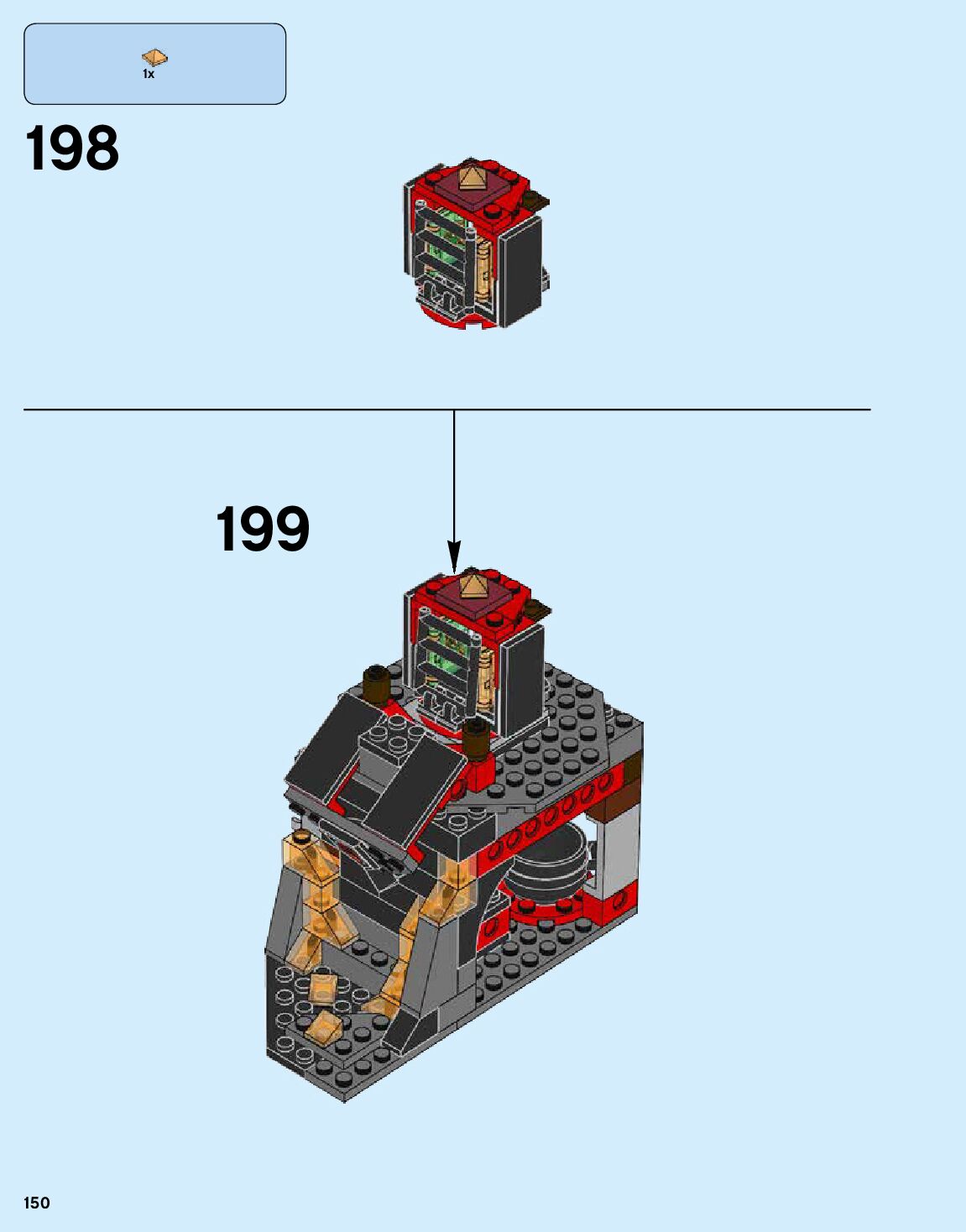 1x

198

199

150