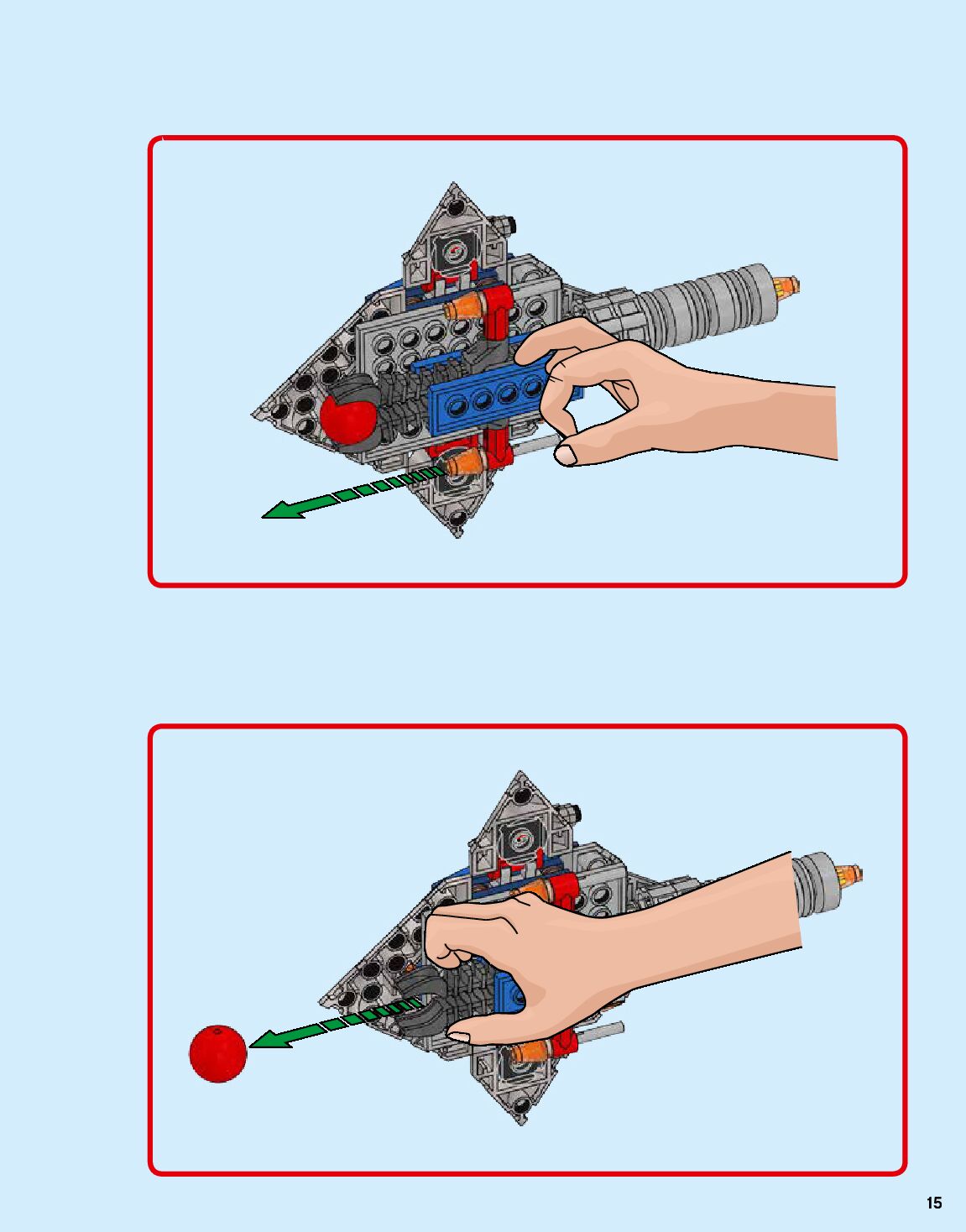 15