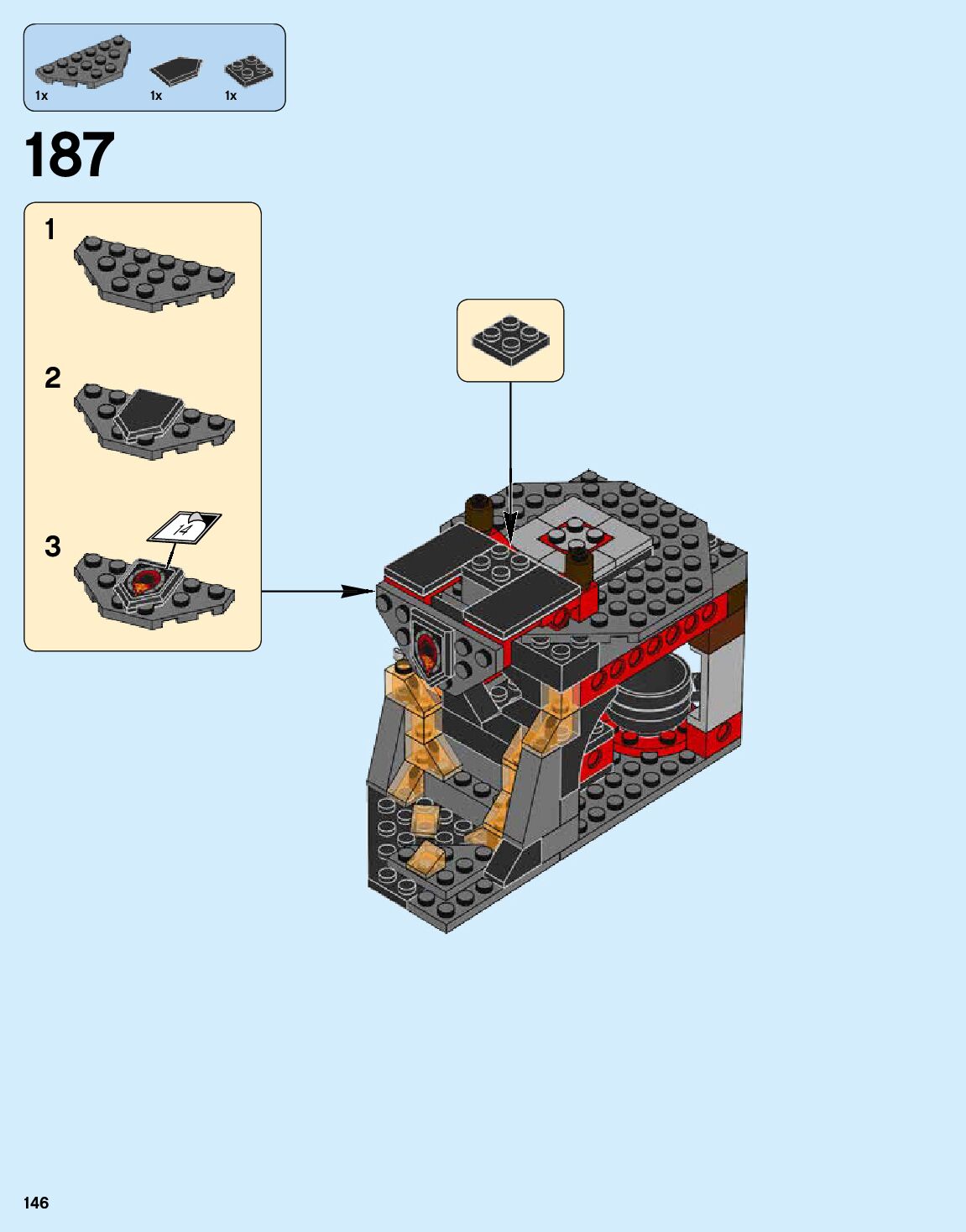 1x
1x
1x

187

1

2

3

14

146