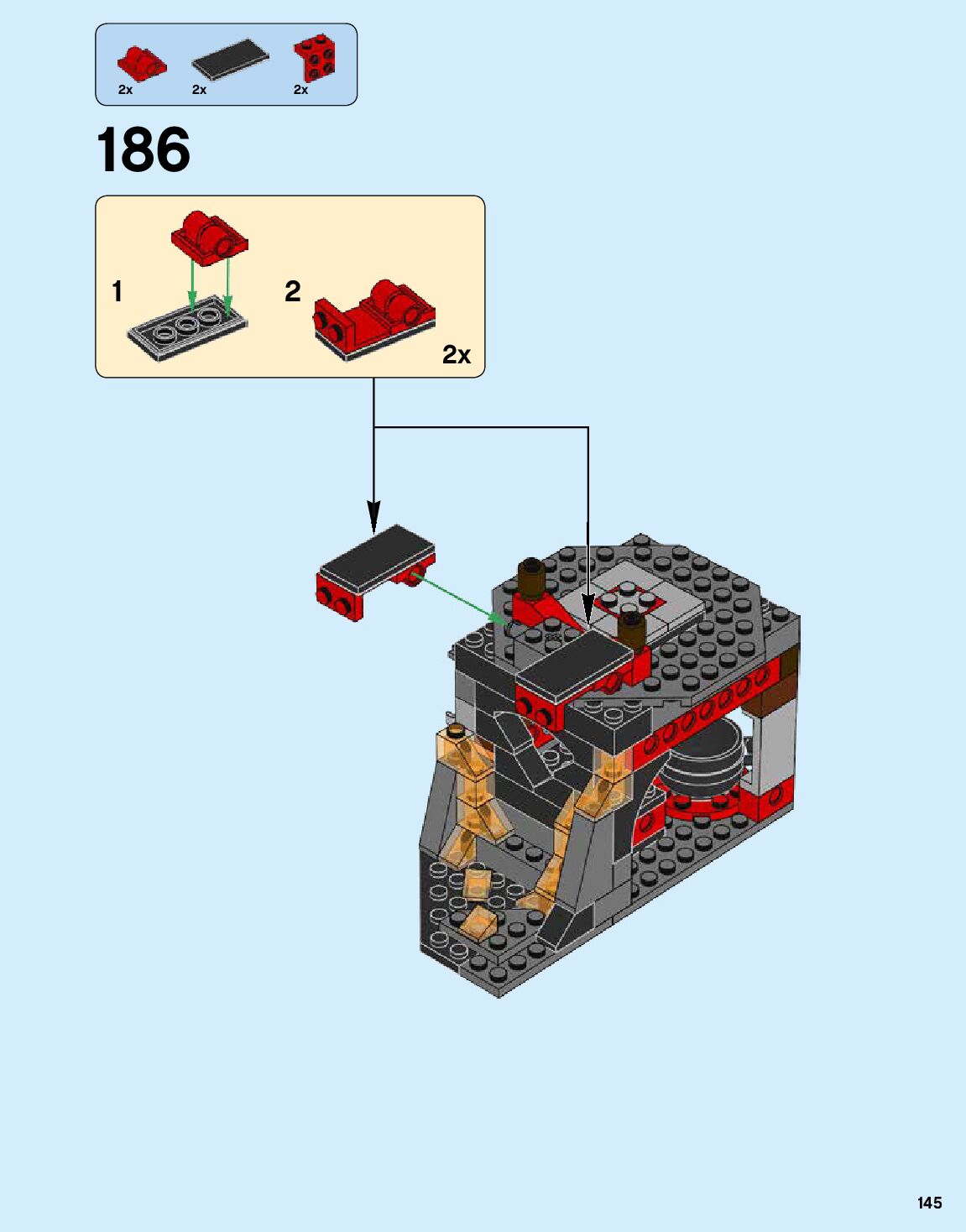 2x 2x 2x

186

1

2

2x

145