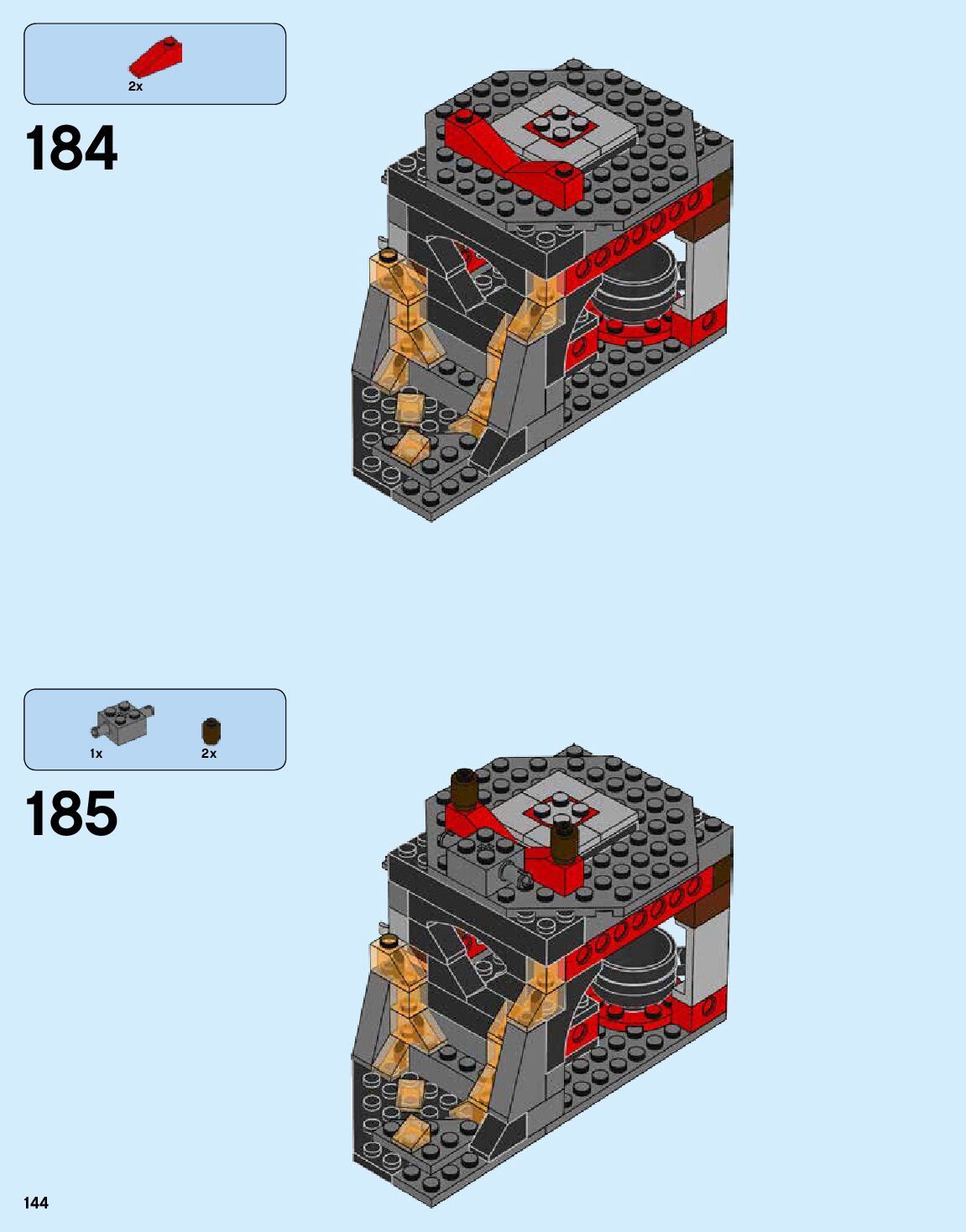 2x

184

1x 2x

185

144