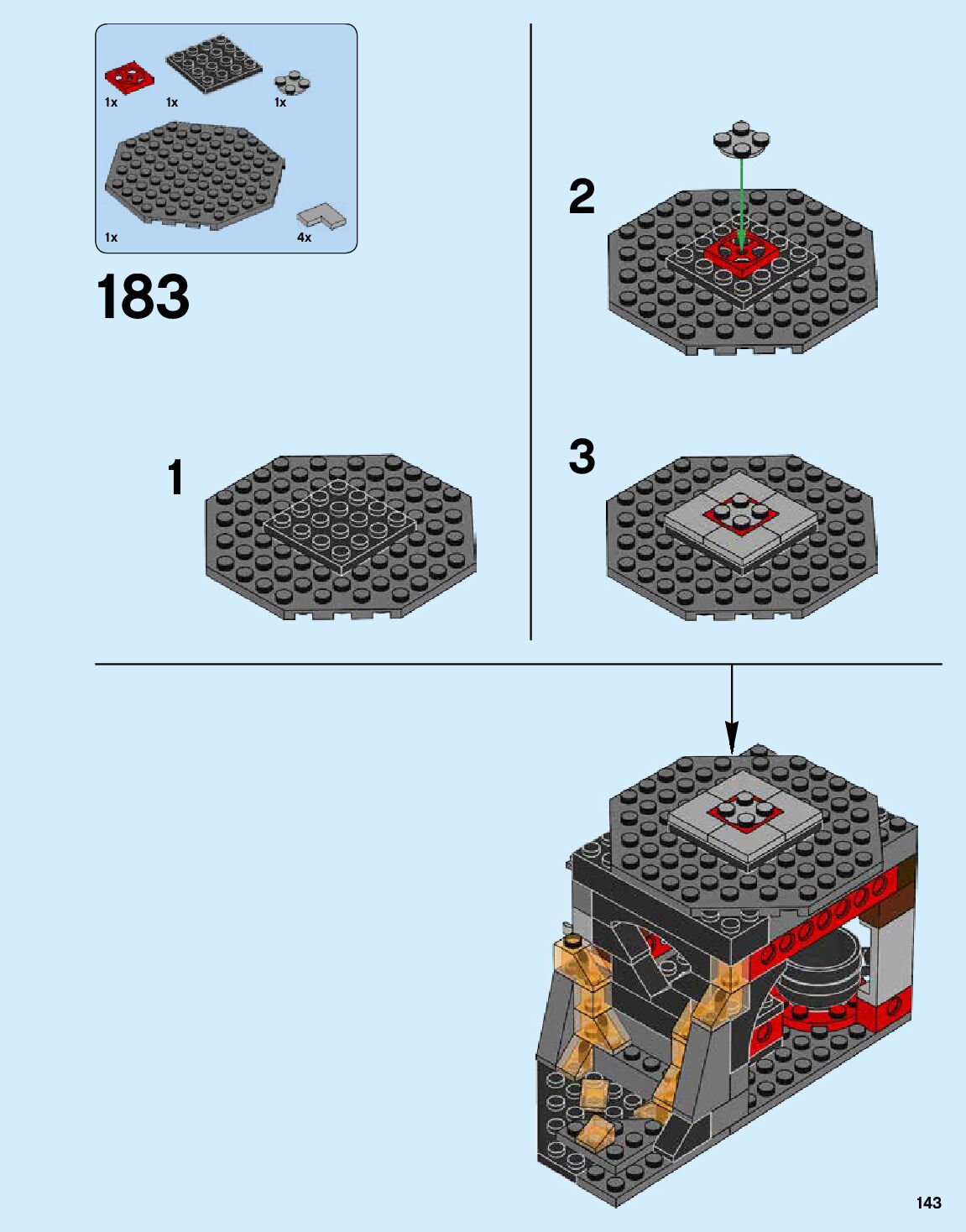 1x 1x 1x

1x 4x

183

1

2

3

143