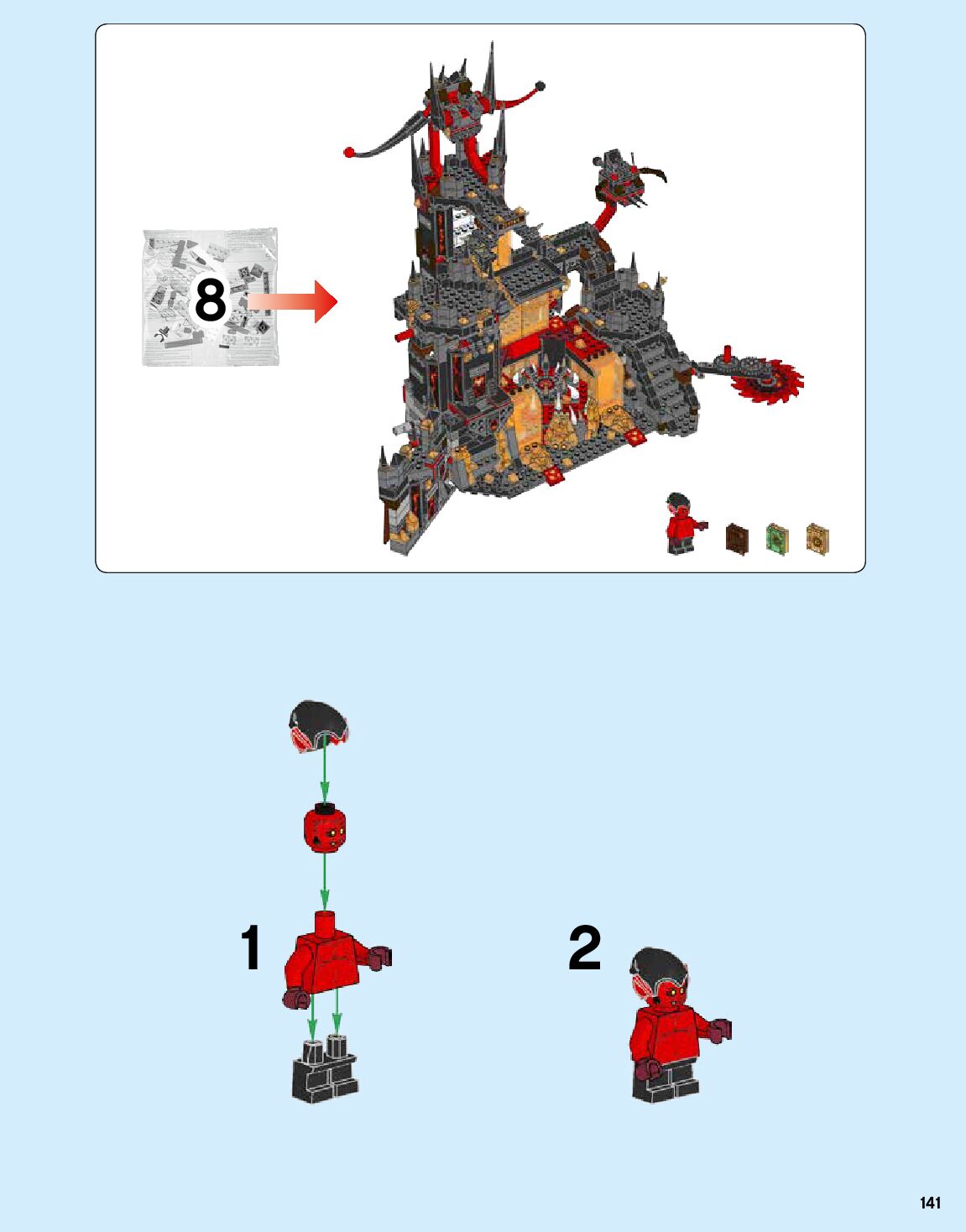 8

1

2

141