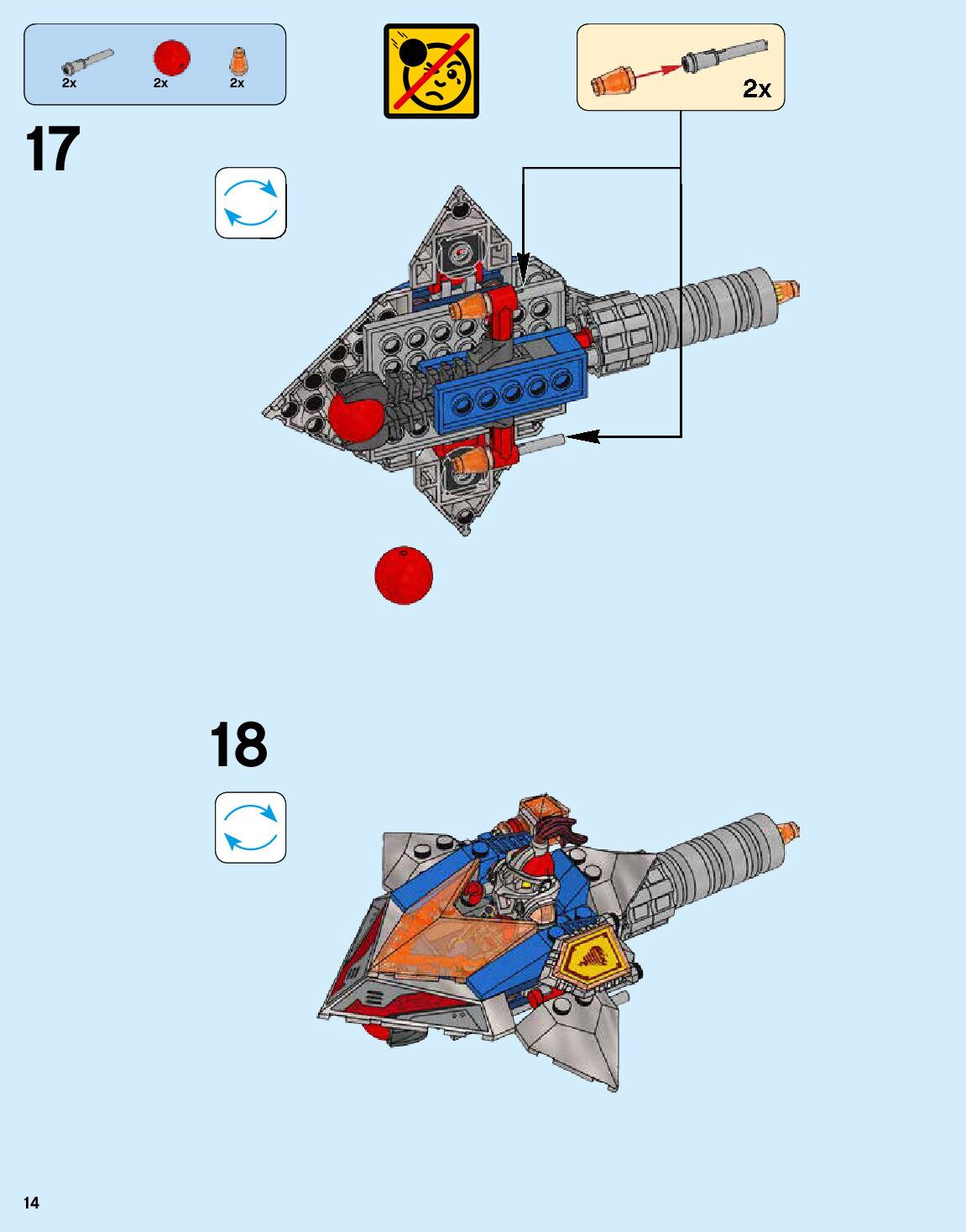 2x 2x 2x

2x

17

18

14