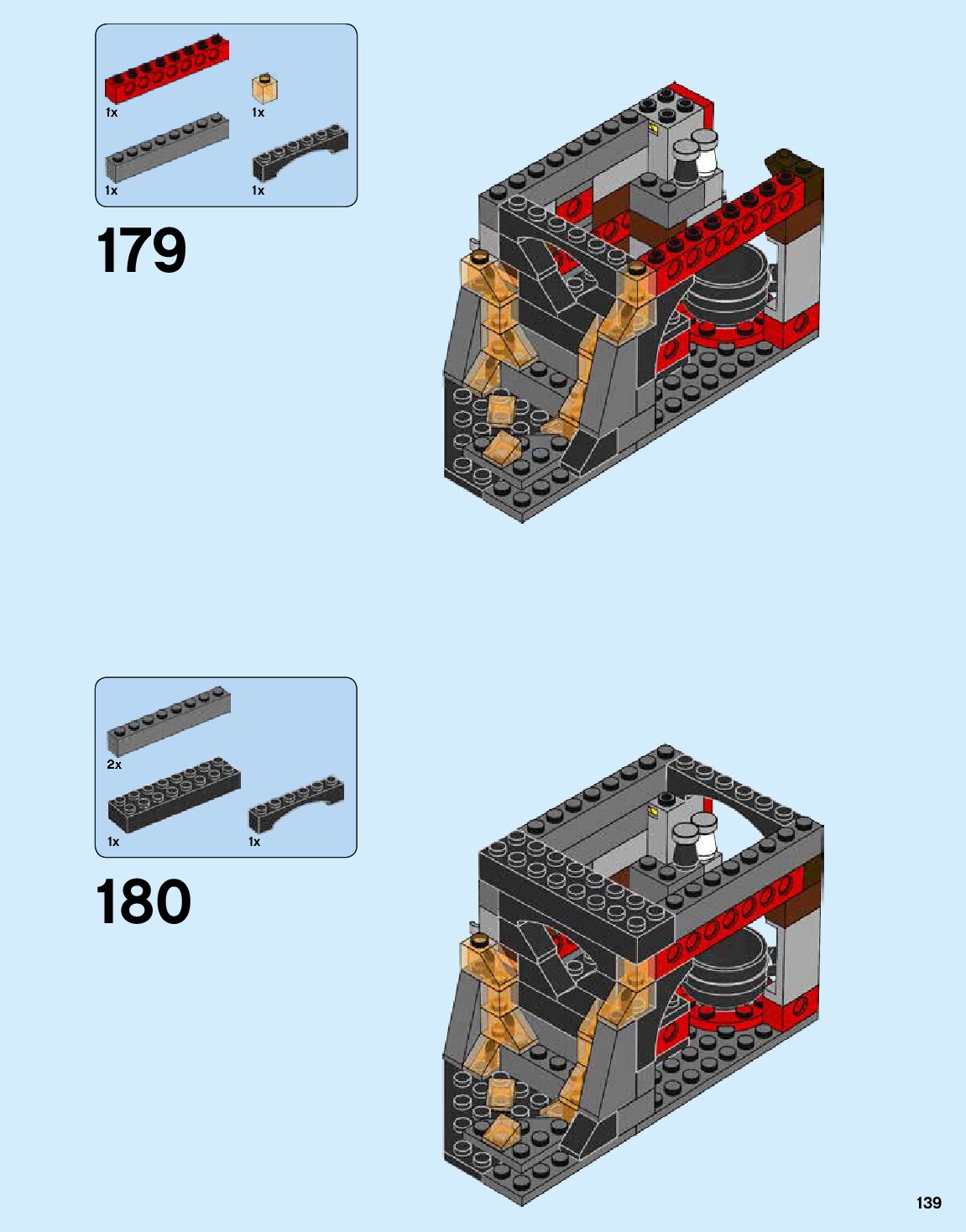 1x
1x
1x
1x

179

2x
1x
1x

180

139