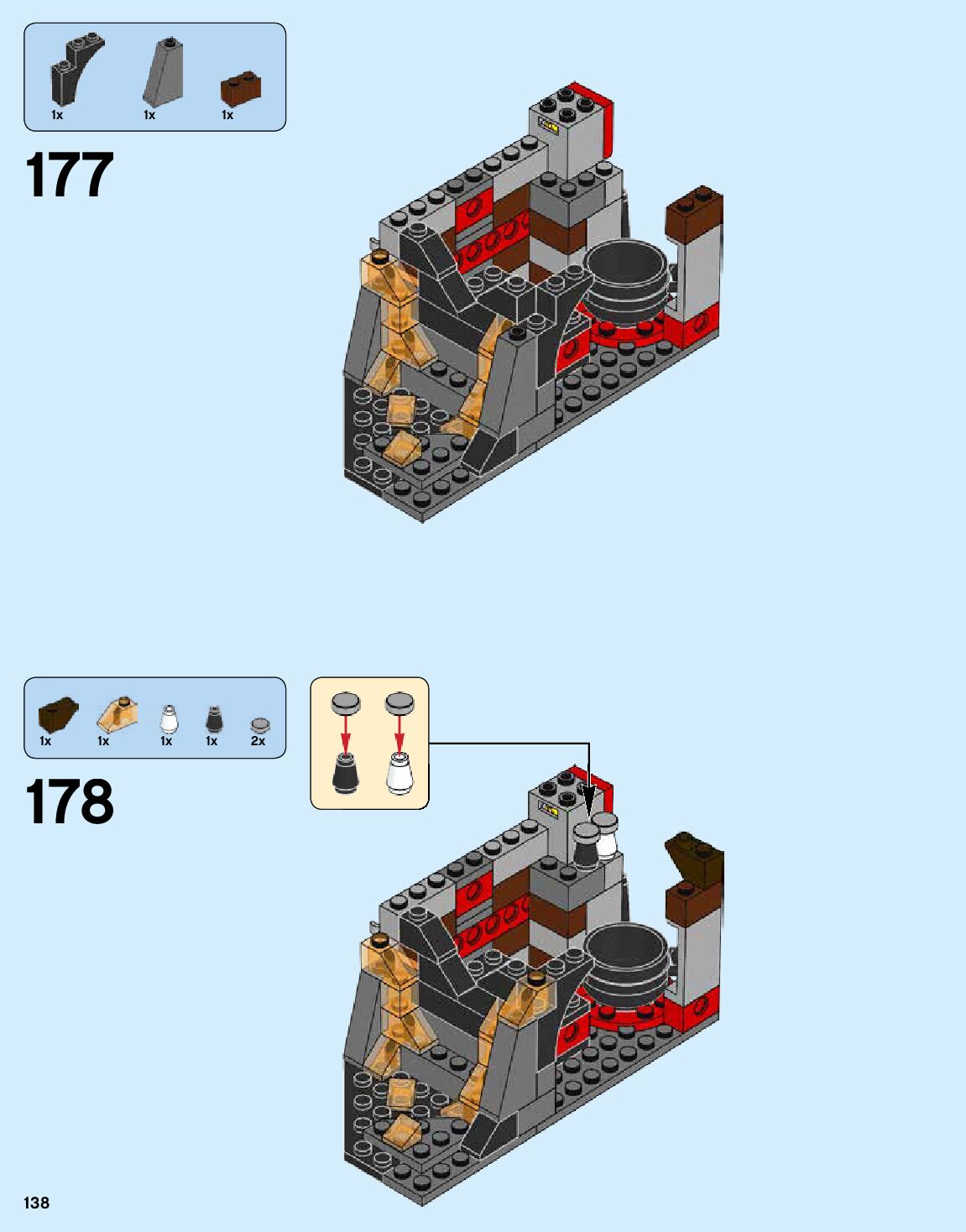 1x 1x 1x

177

1x 1x 1x 1x 2x

178

138