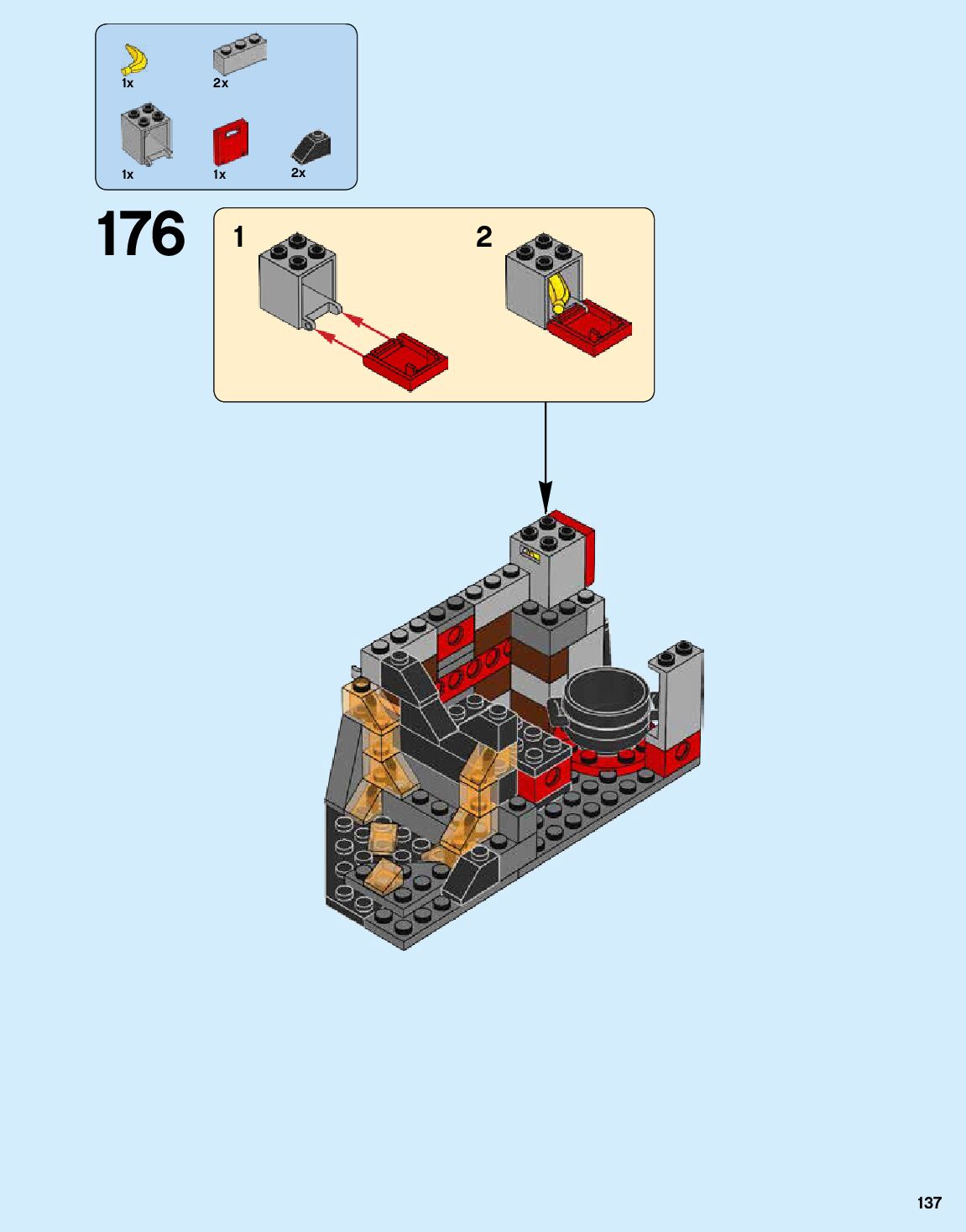 1x
2x
1x
1x
2x

176

1

2

137