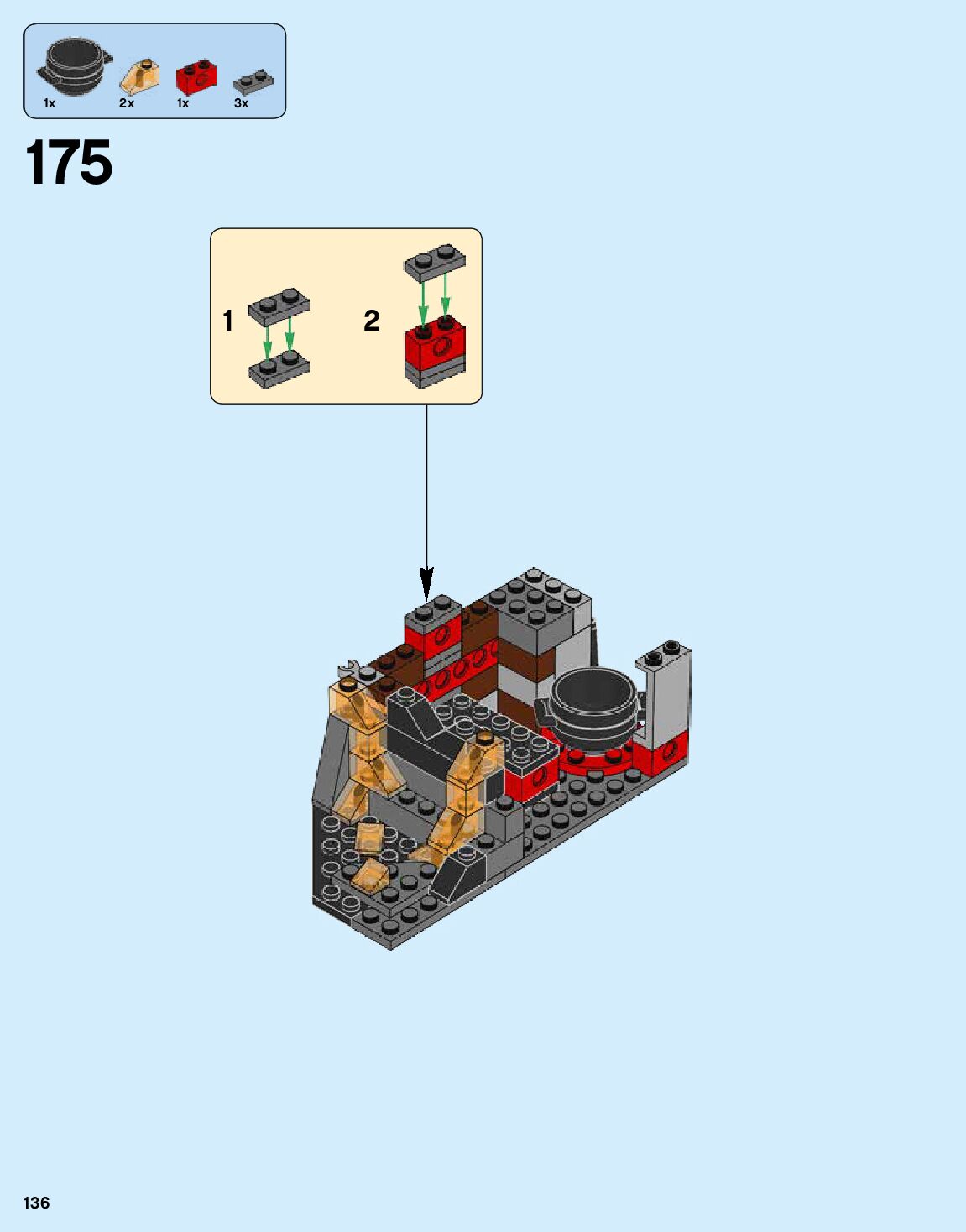 1x 2x 1x 3x

175

1

2

136