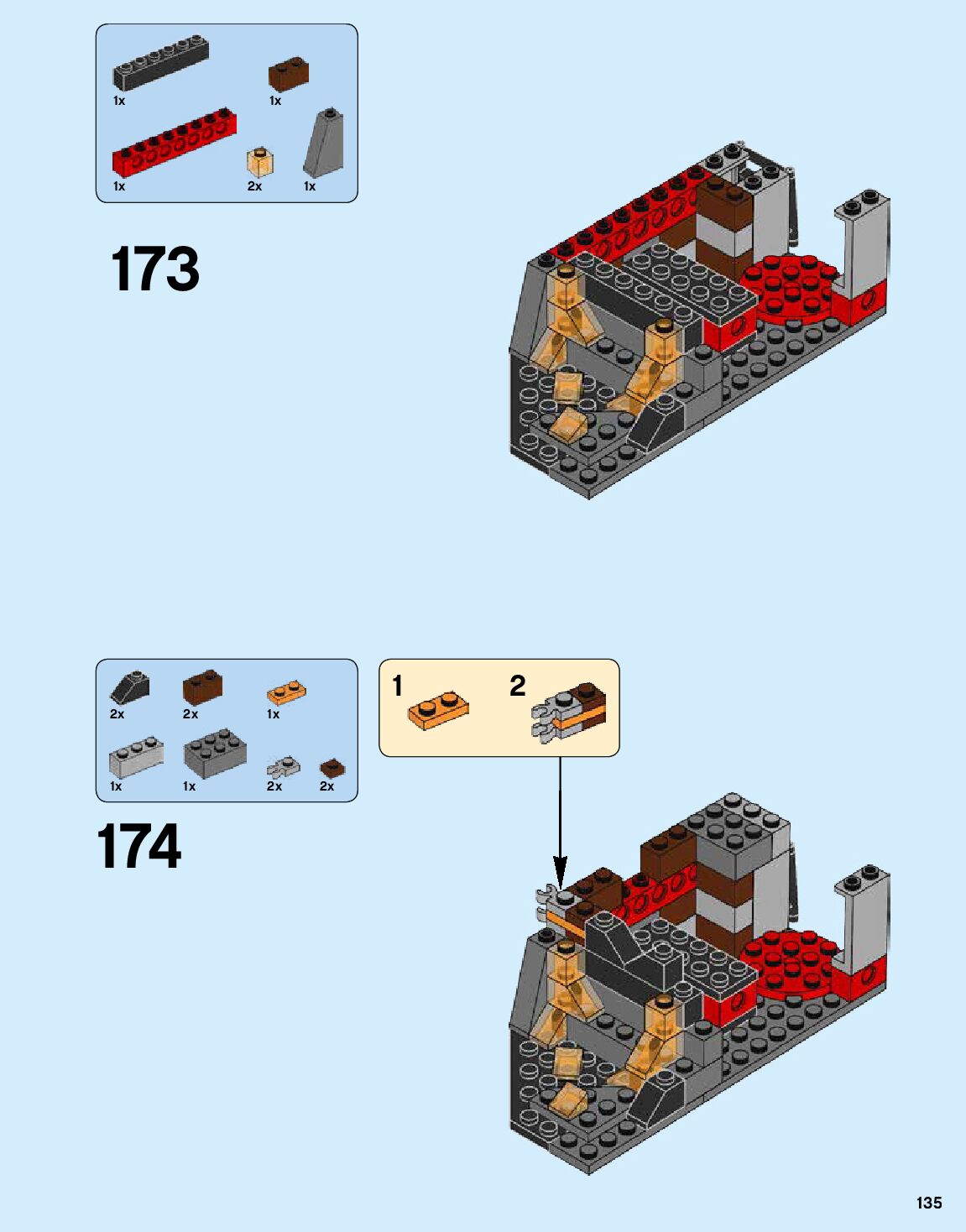 1x
1x
1x
2x
1x

173

2x
2x
1x
1x
1x
2x
2x

1
2

174

135