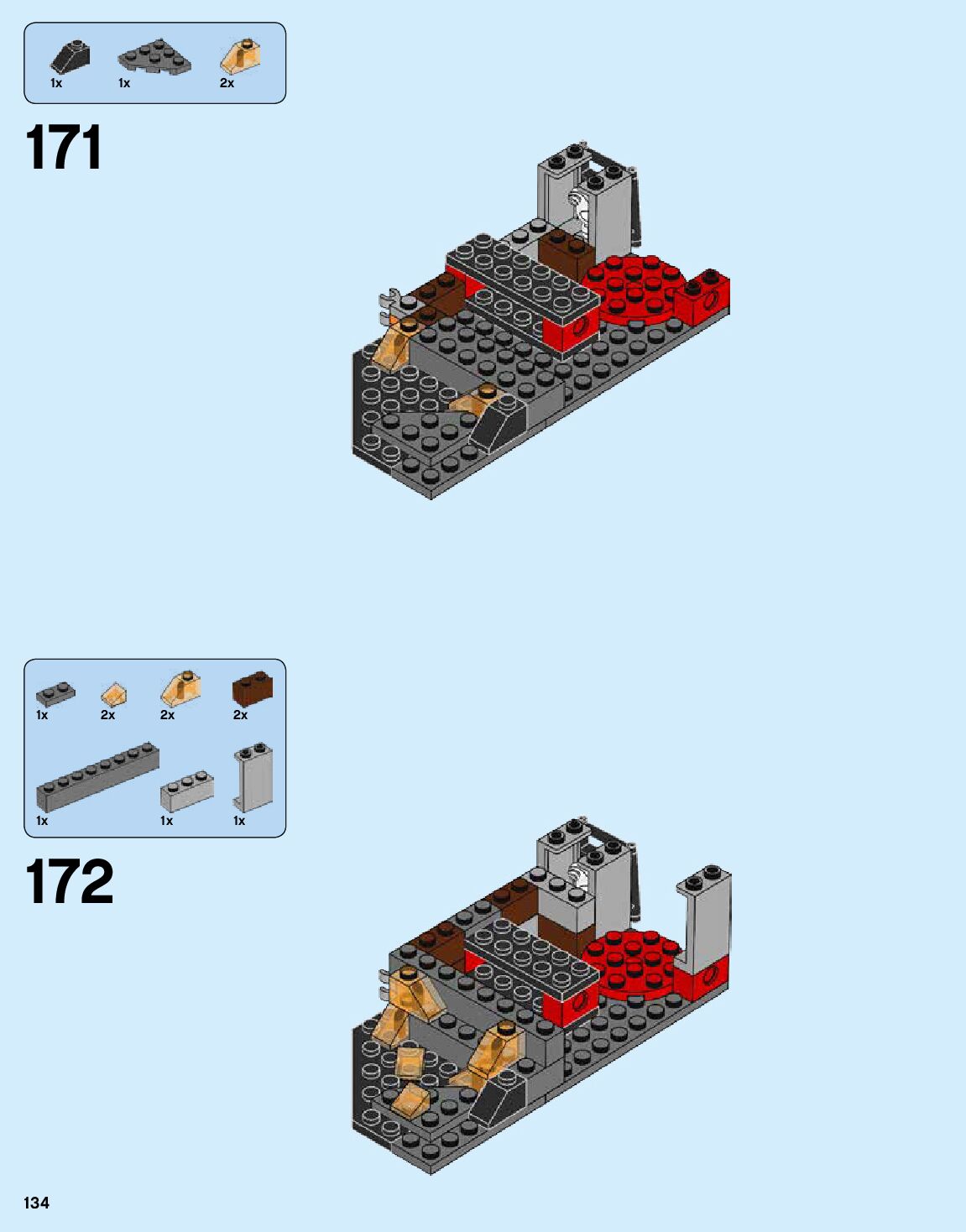 1x 1x 2x

171

1x 2x 2x 2x

1x 1x 1x

172

134