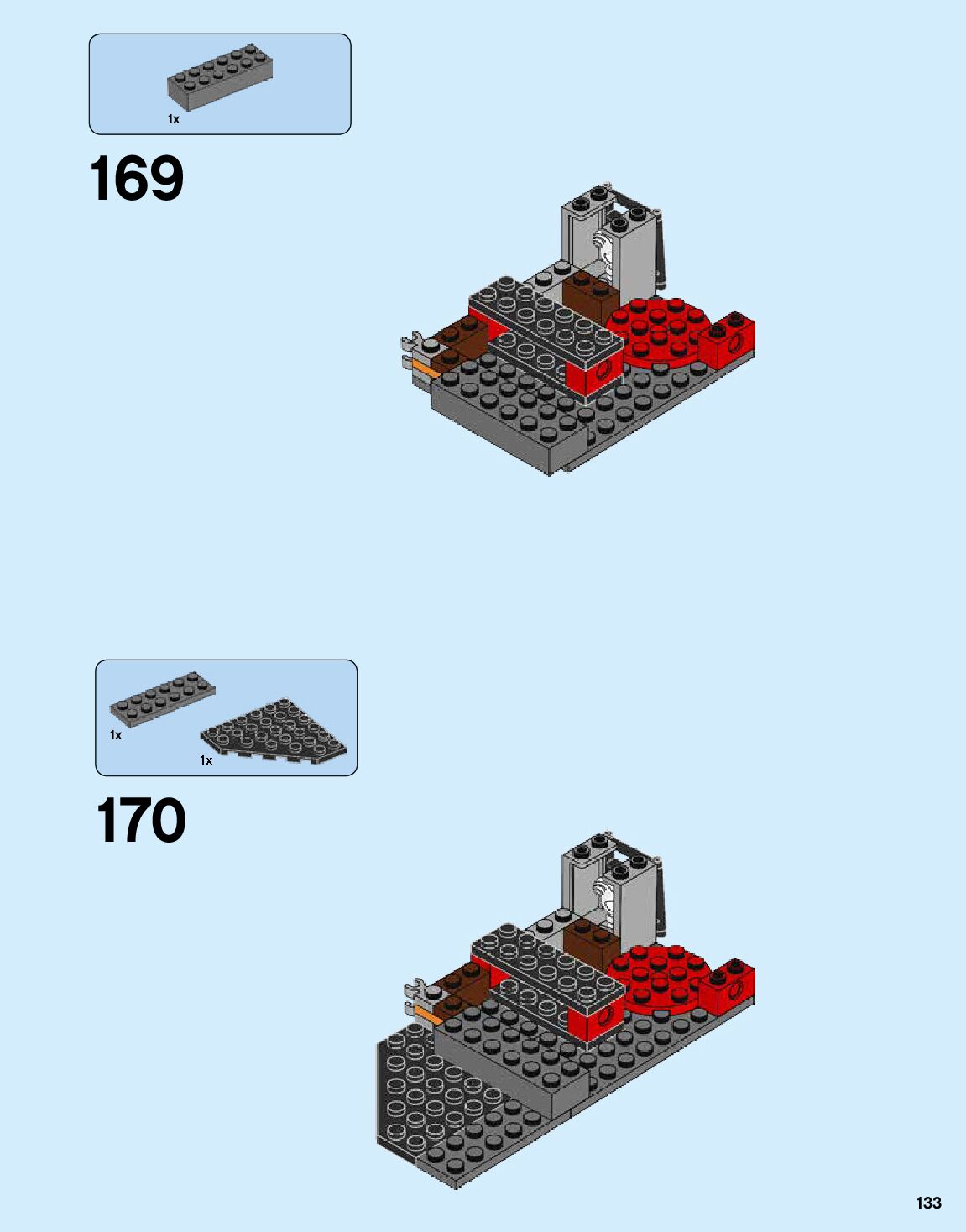 1x

169

1x

1x

170

133