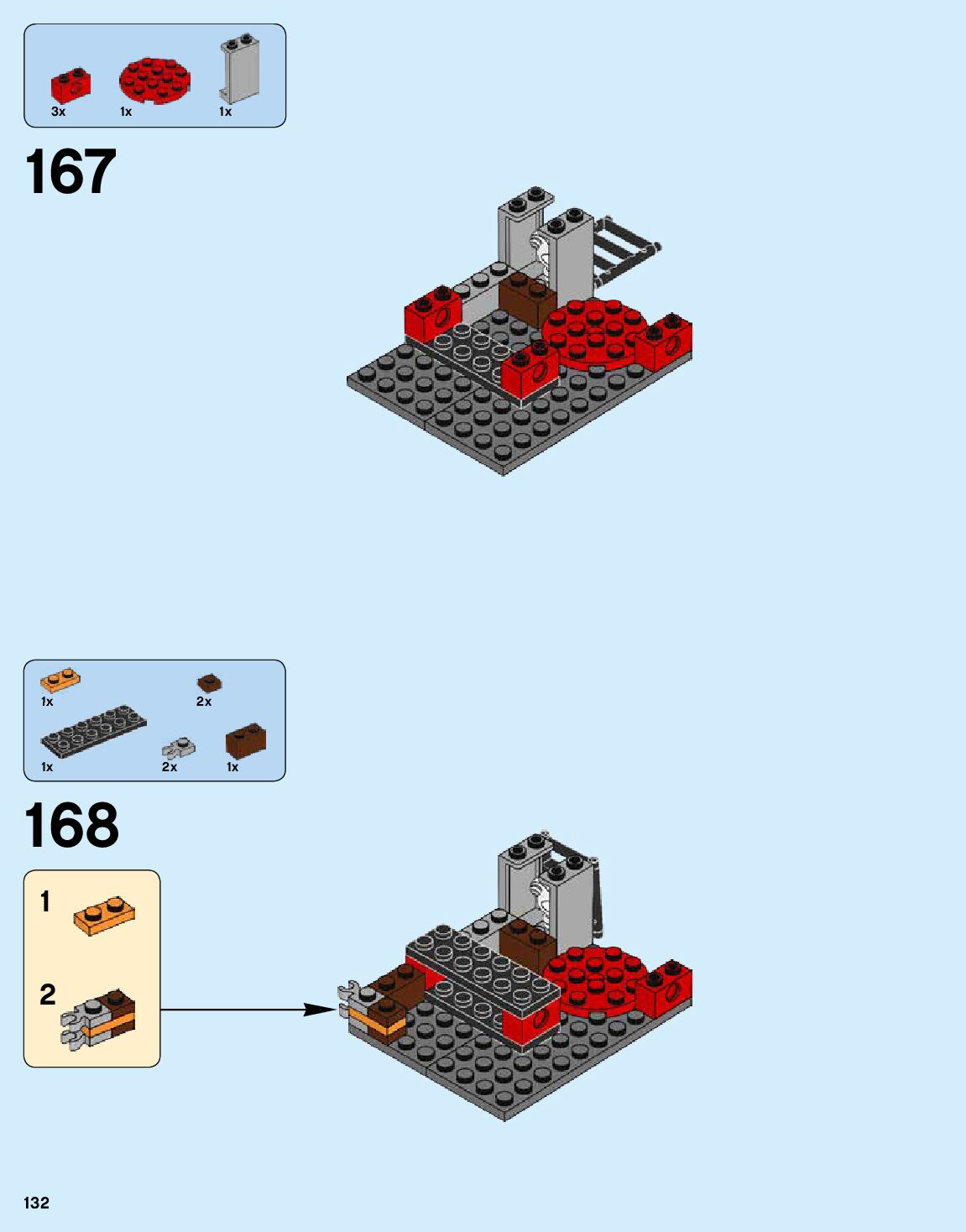 3x
1x
1x

167

1x
2x
1x
2x
1x

168

1

2

132