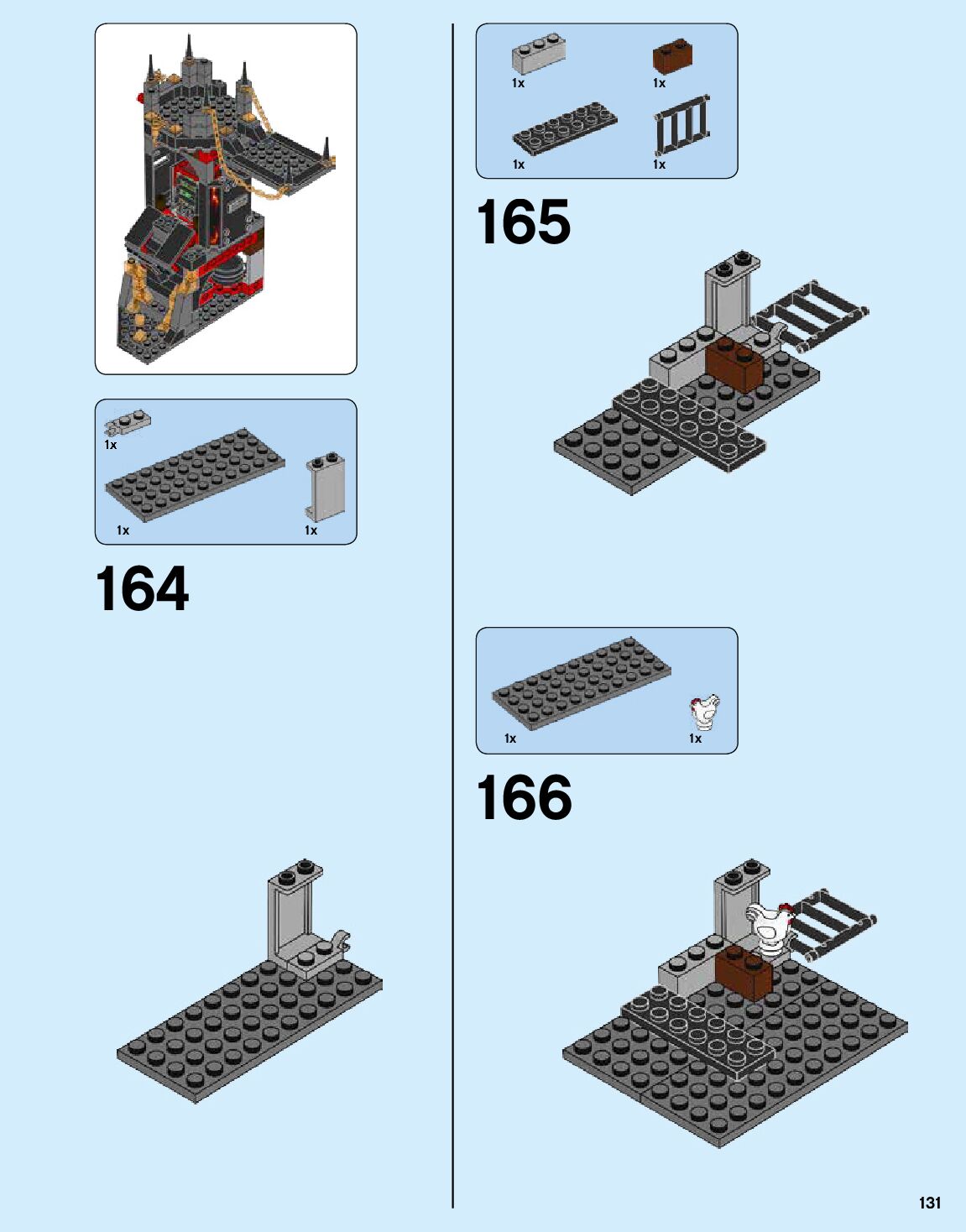 1x

1x

1x

164

1x

1x

1x

1x

165

1x

1x

166

131