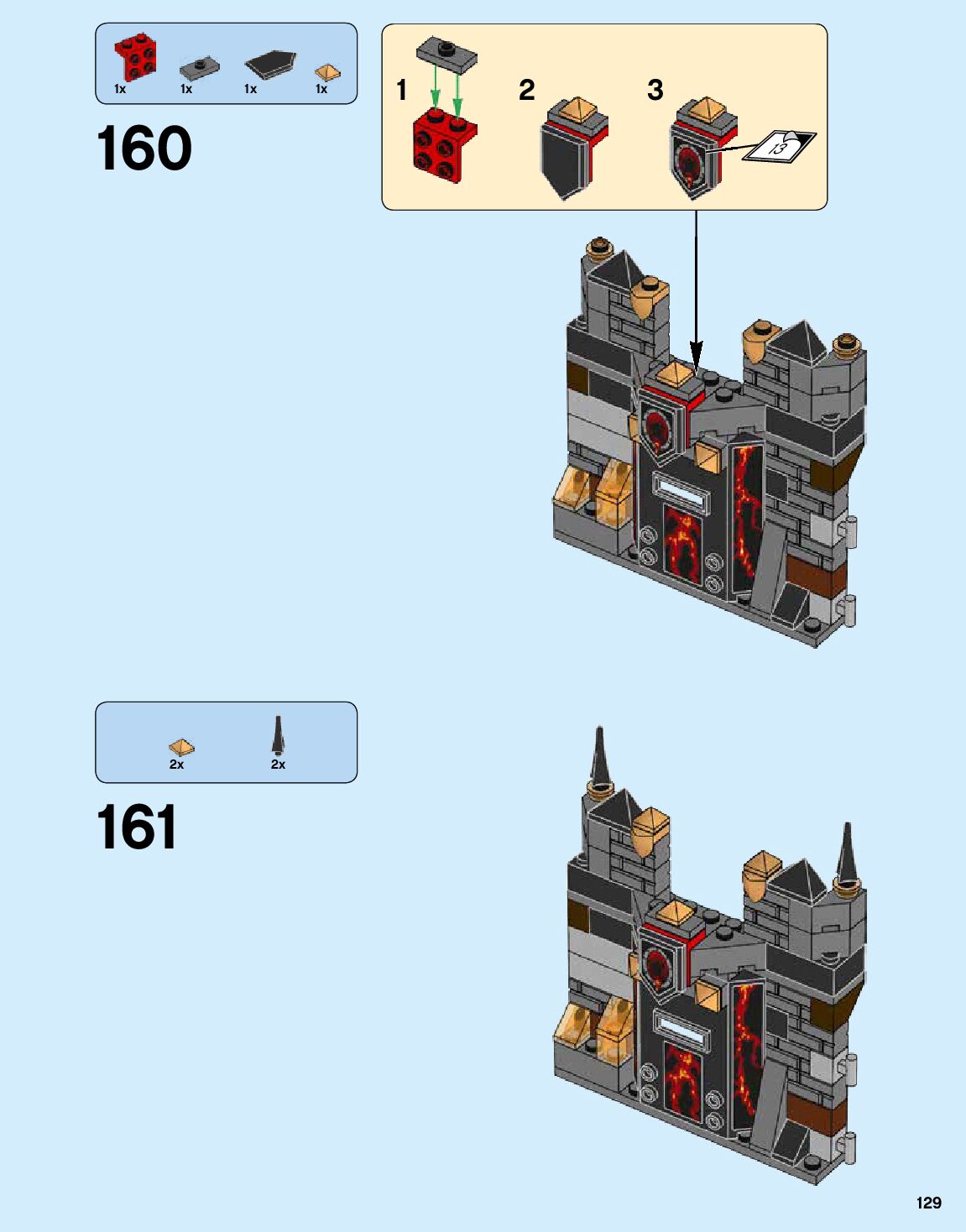 1x 1x 1x 1x

160

1

2

3

13

2x 2x

161

129