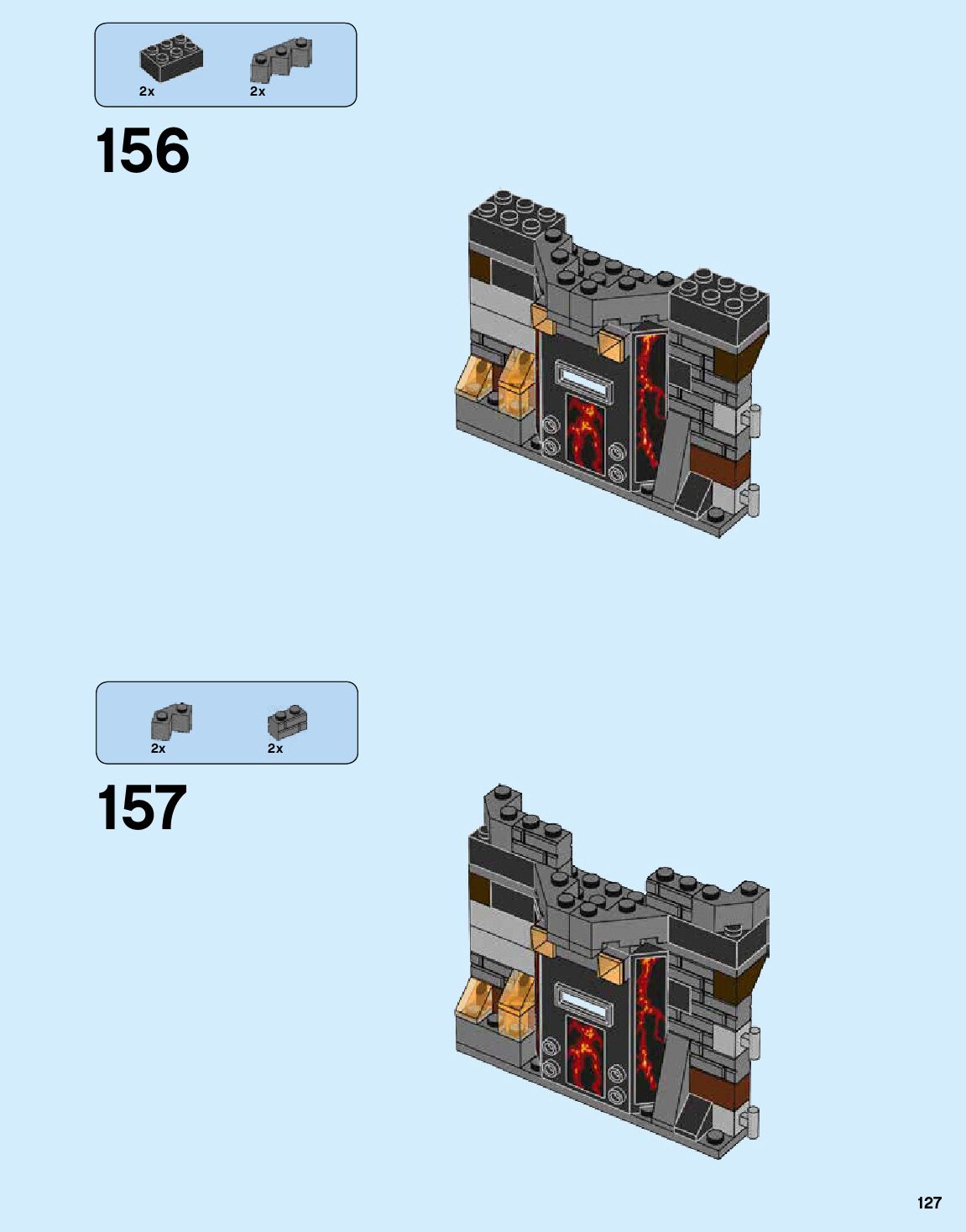 2x

2x

156

2x

2x

157

127