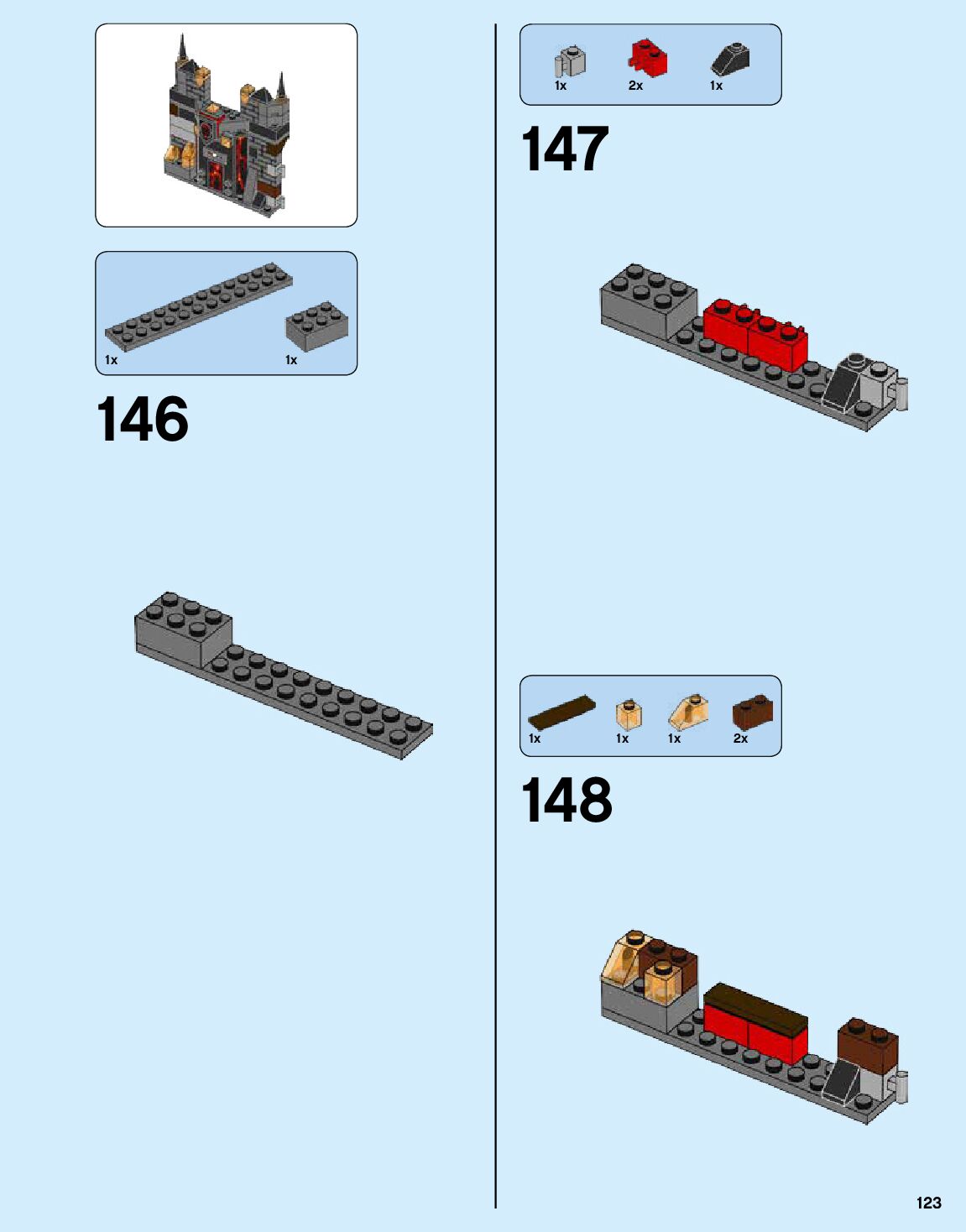 1x
1x

146

1x
2x
1x

147

1x
1x
1x
2x

148

123