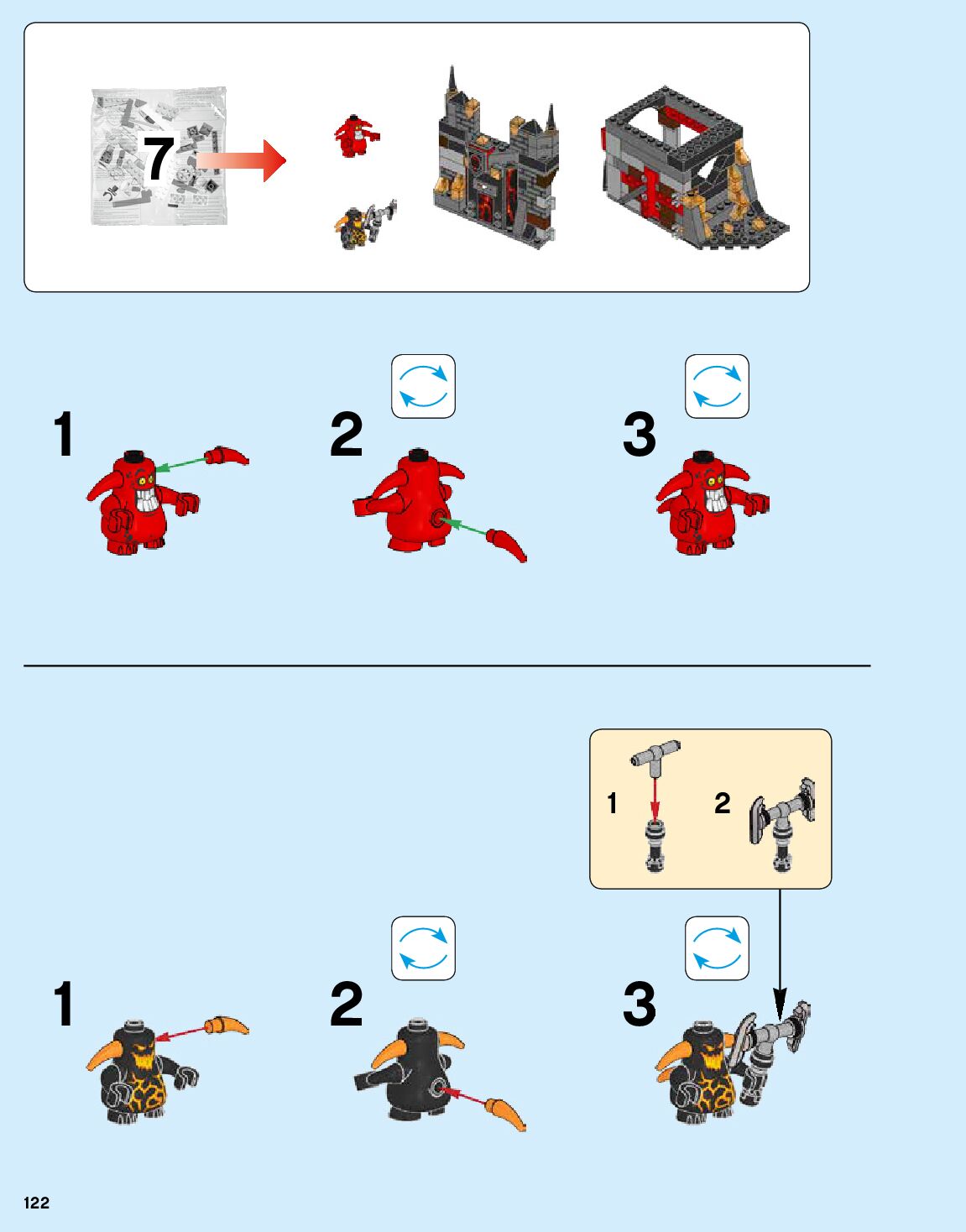 7

1

2

3

1

2

1

2

3

122