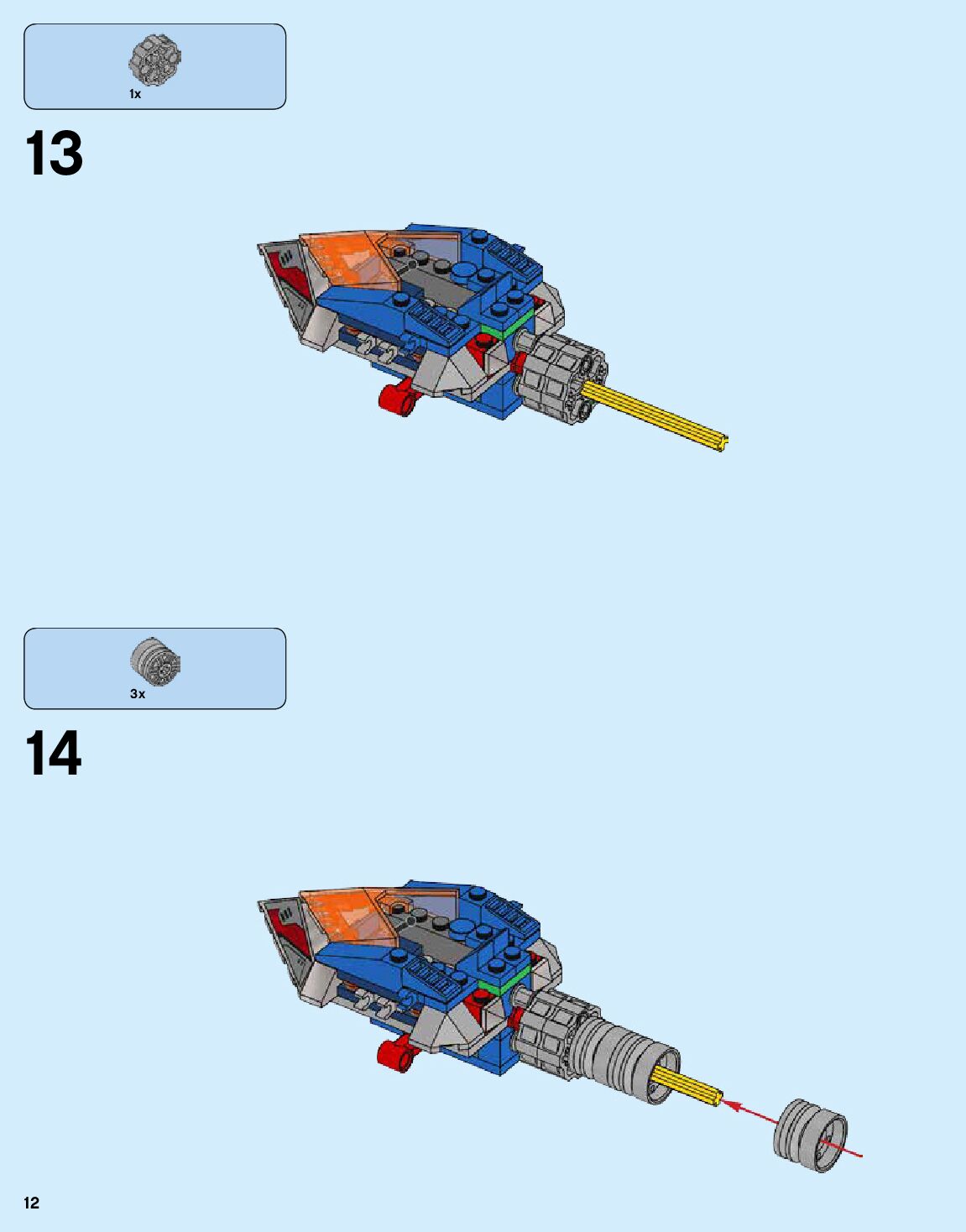 1x

13

3x

14

12