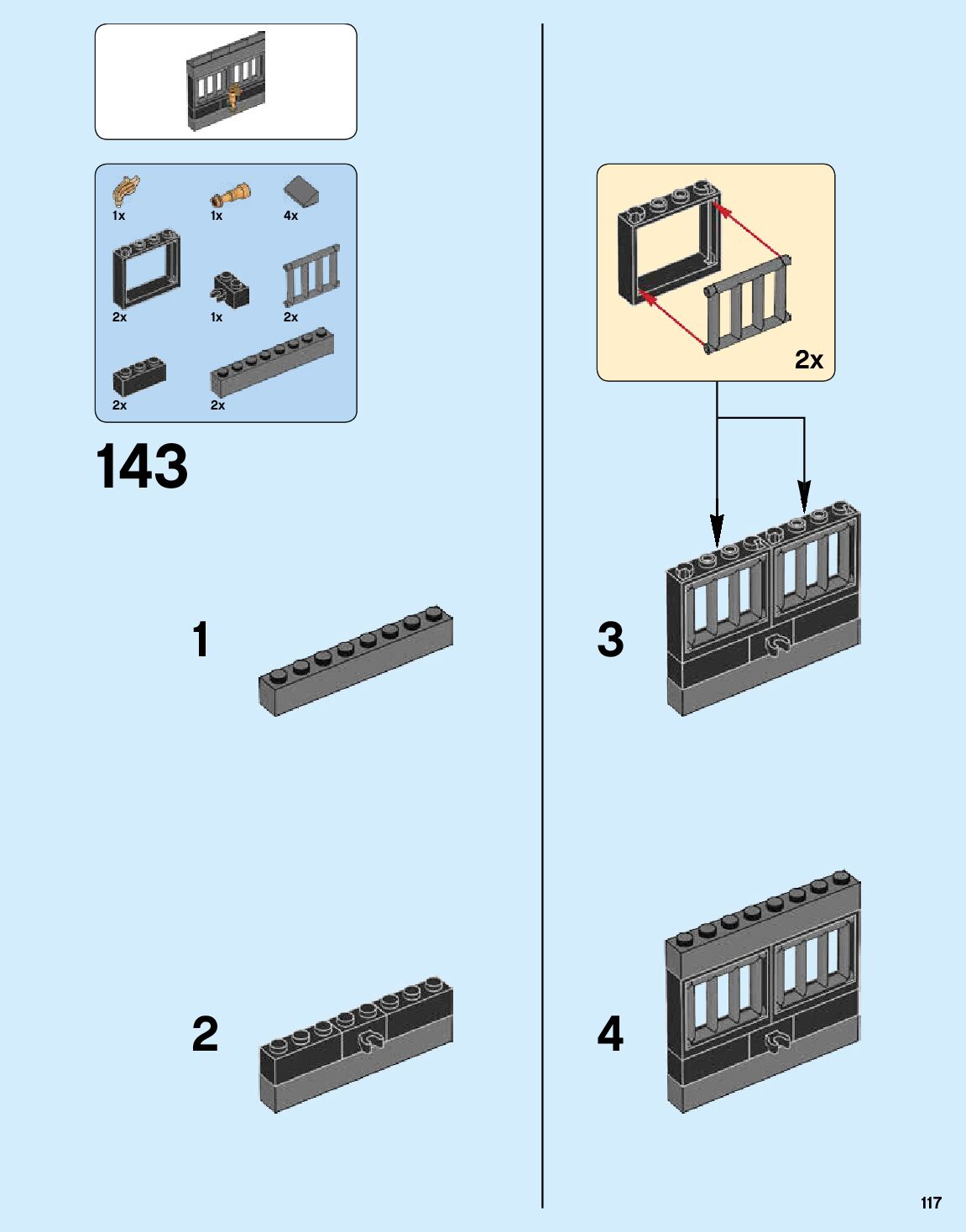 1x 1x 4x

2x 1x 2x

2x 2x

143

1

2

2x

3

4

117