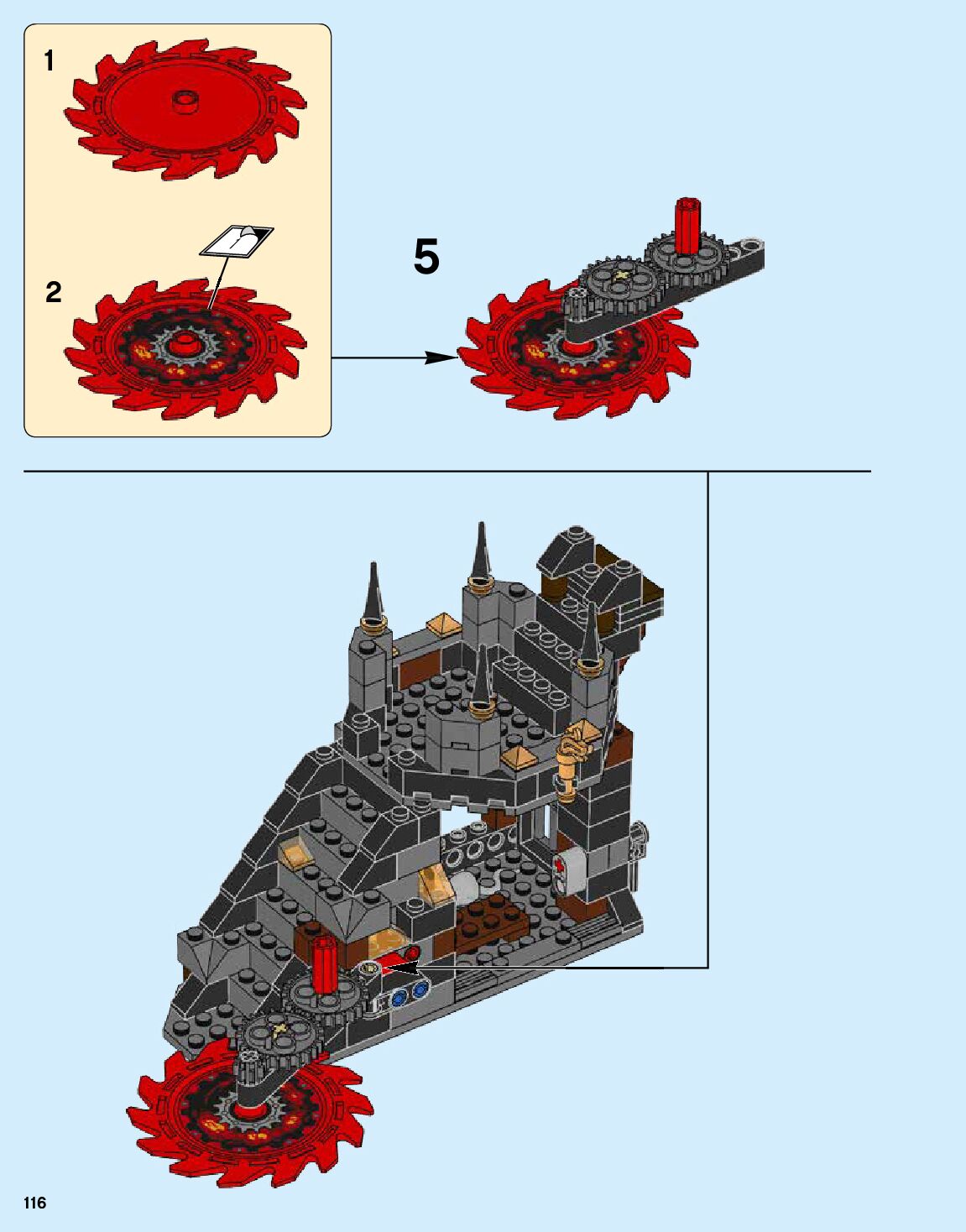 1

2

5

116