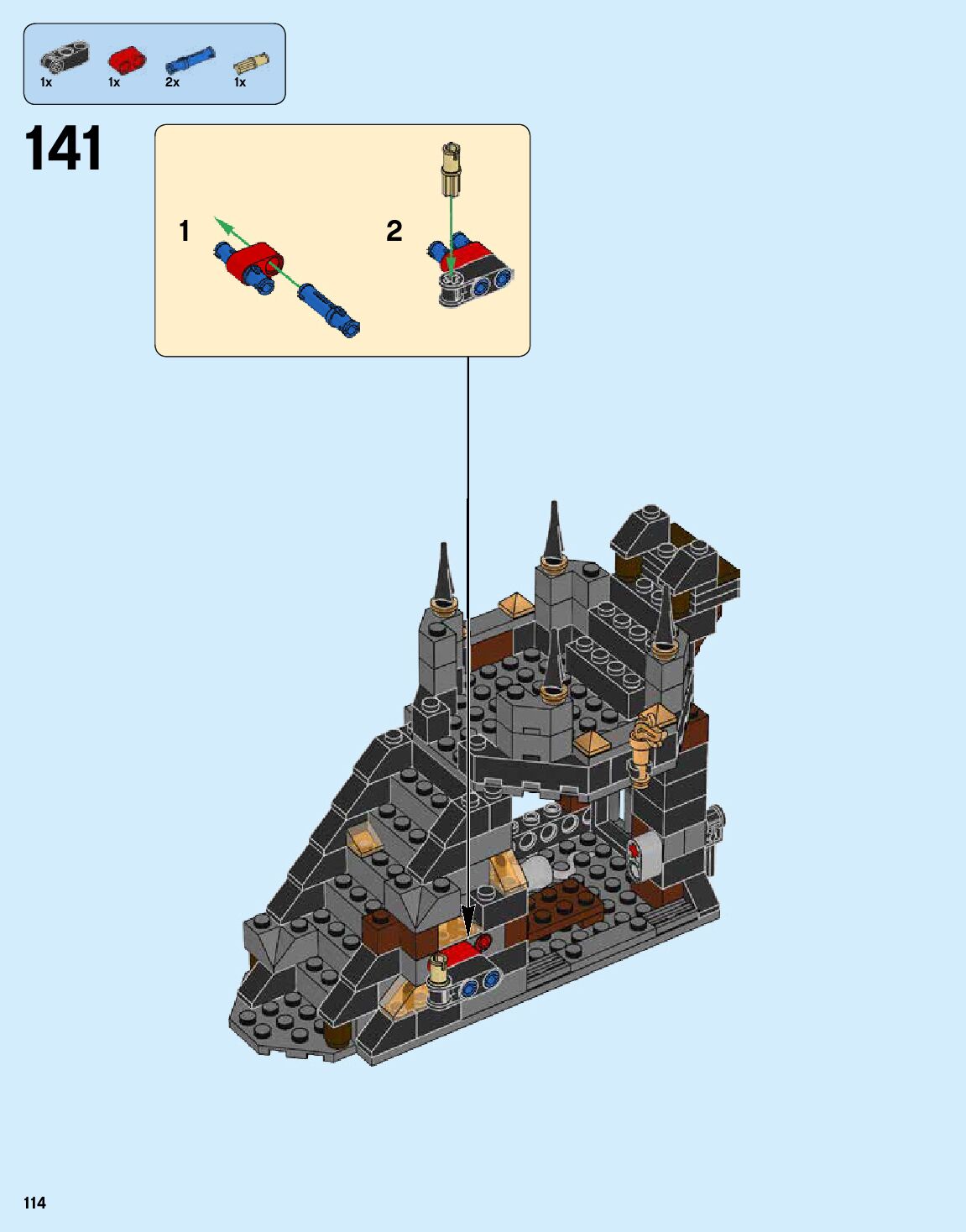 1x 1x 2x 1x

141

1

2

114