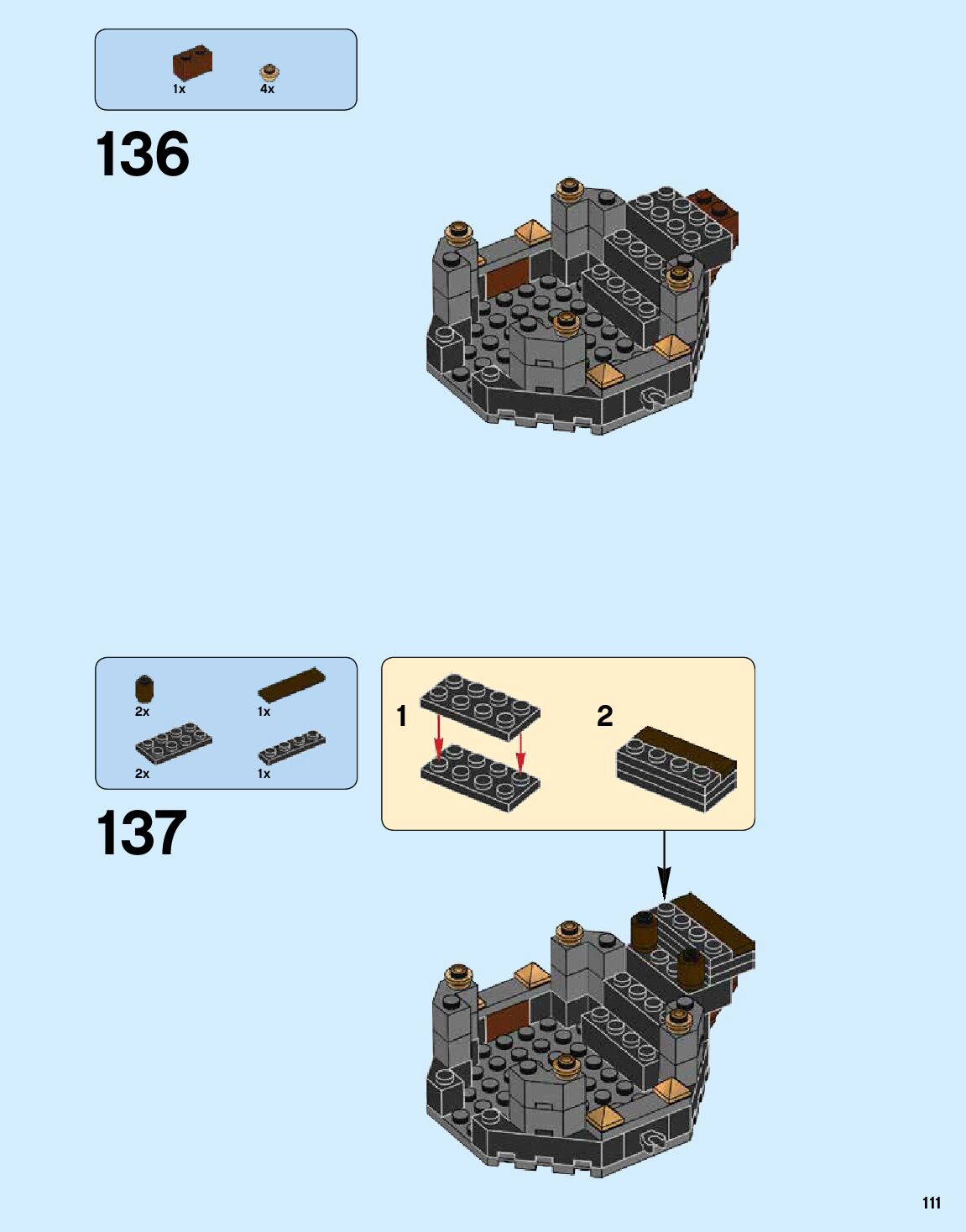 1x 4x

136

2x 1x
2x 1x

137

1 2

111