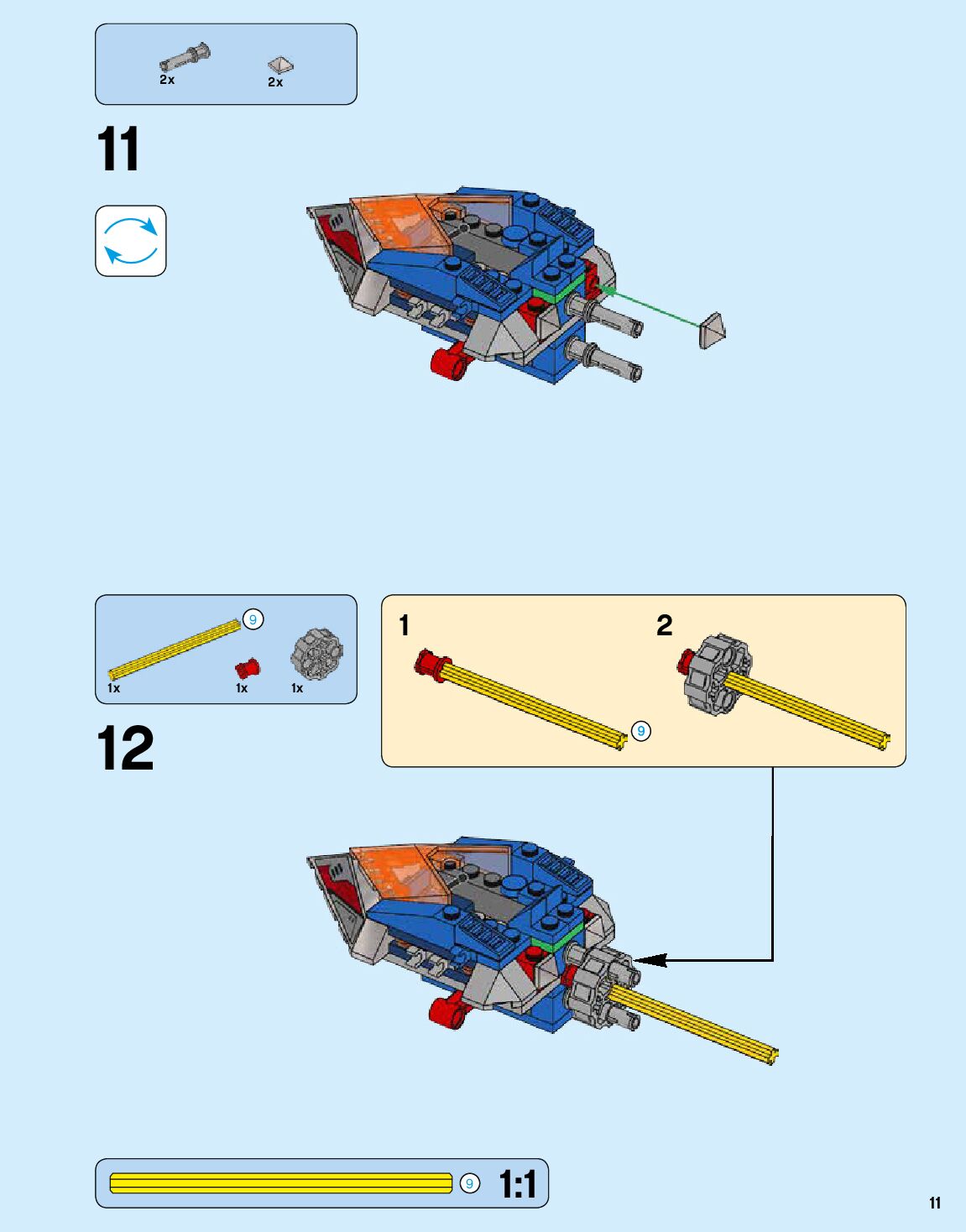 2x 2x

11

9

1x 1x 1x

12

1

9

2

9 1:1

11