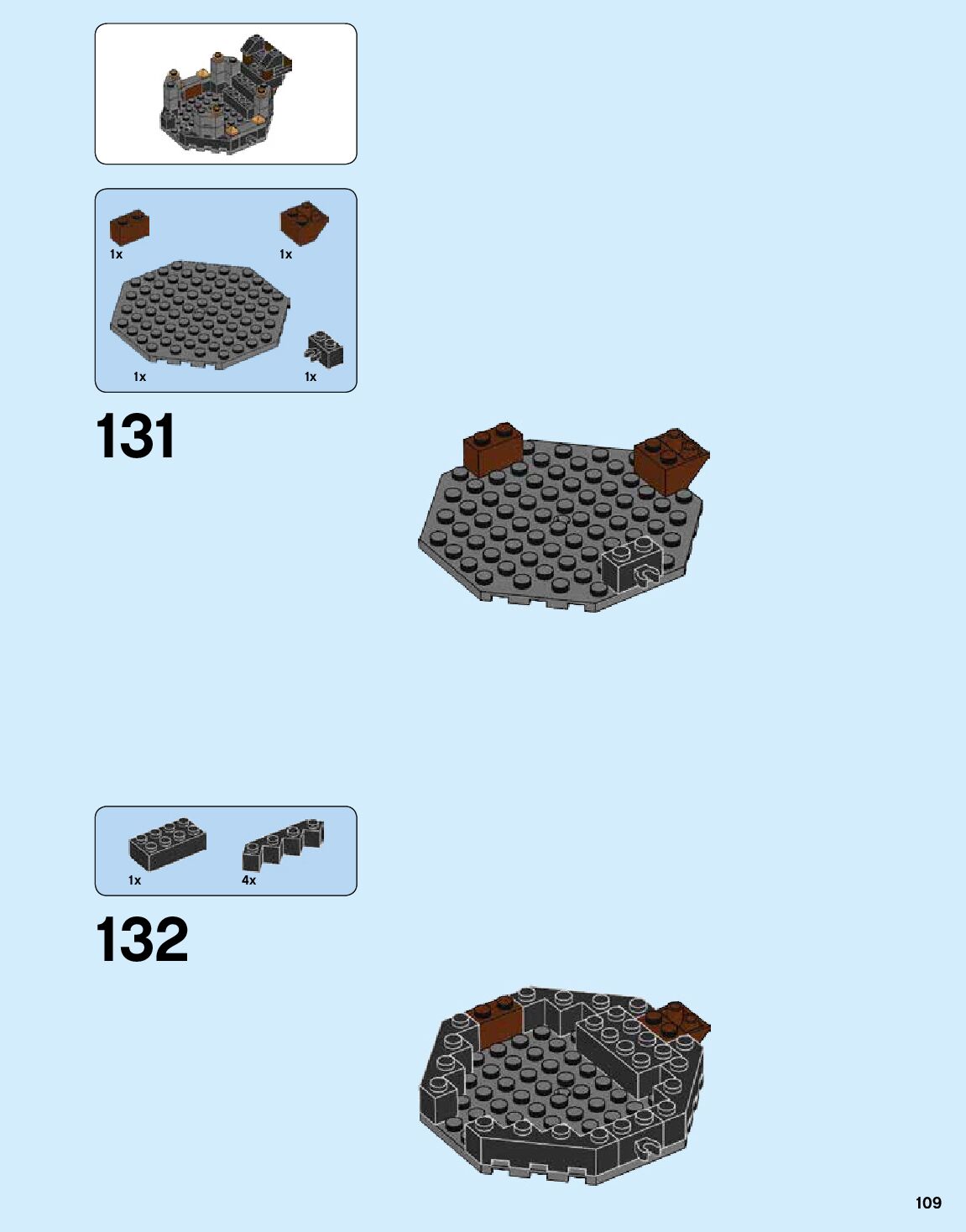 1x

1x

1x

1x

131

1x

4x

132

109