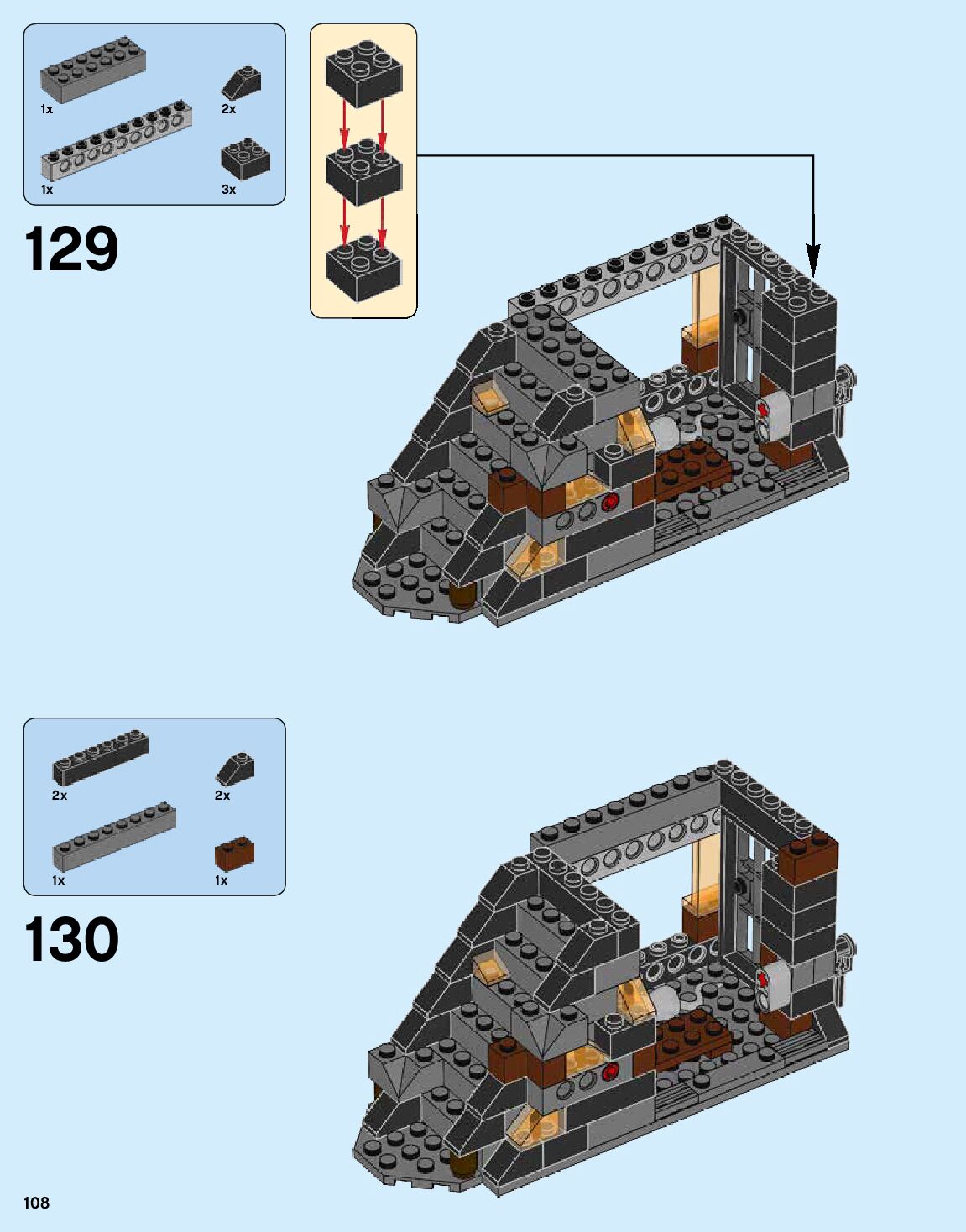 1x

2x

1x

3x

129

2x

2x

1x

1x

130

108