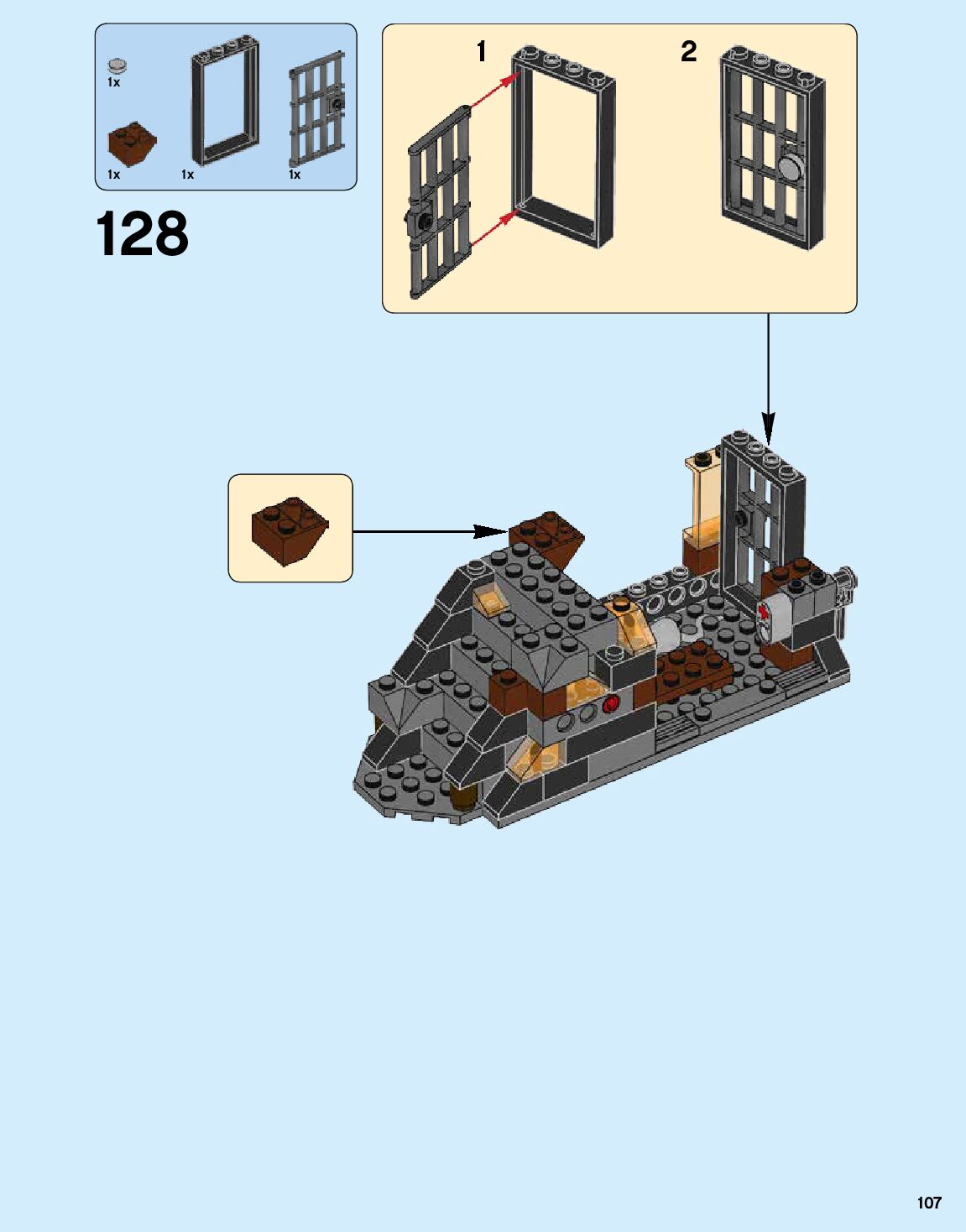 1x

1x 1x 1x

128

1 2

107