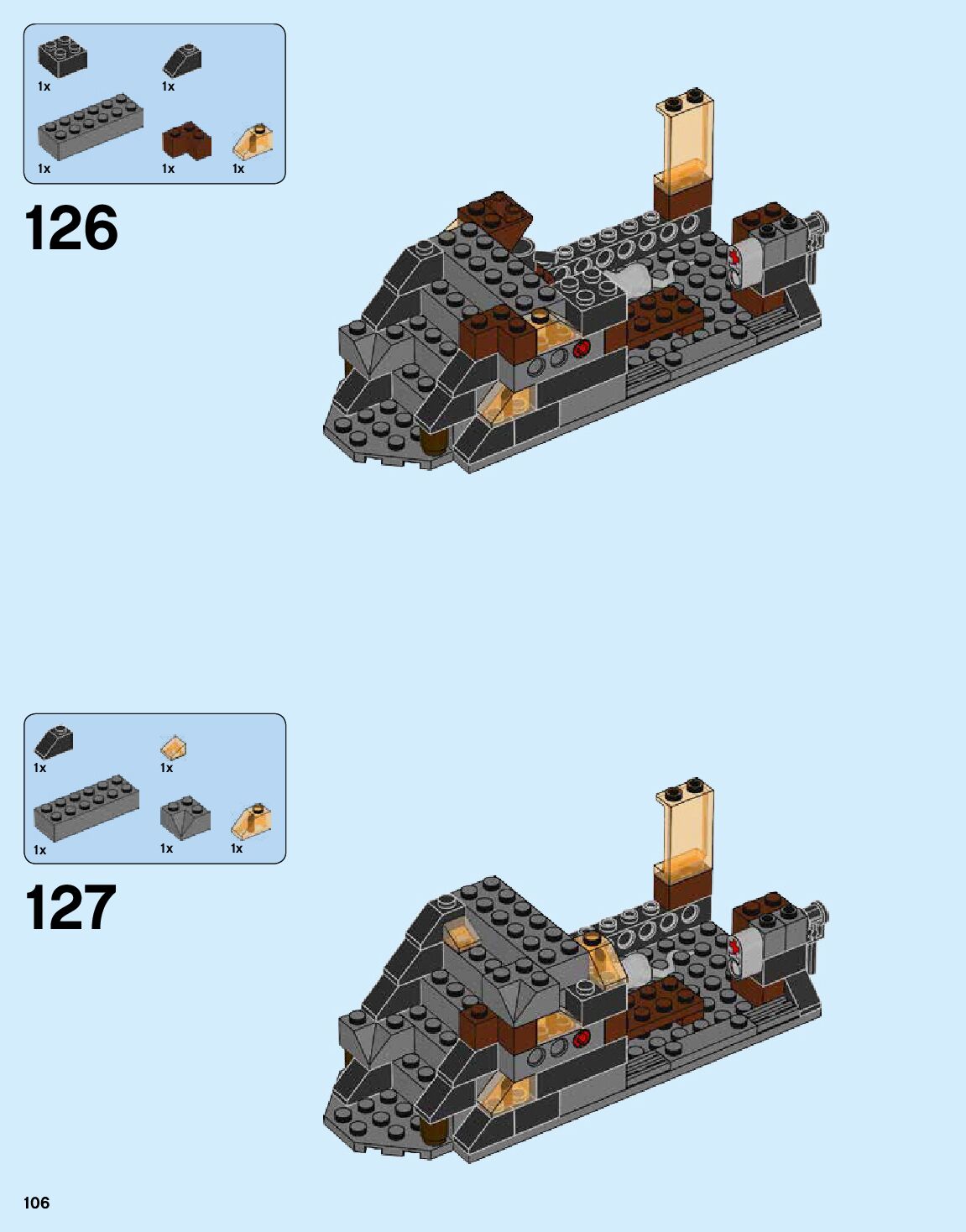 1x
1x
1x
1x
1x

126

1x
1x
1x
1x
1x

127

106