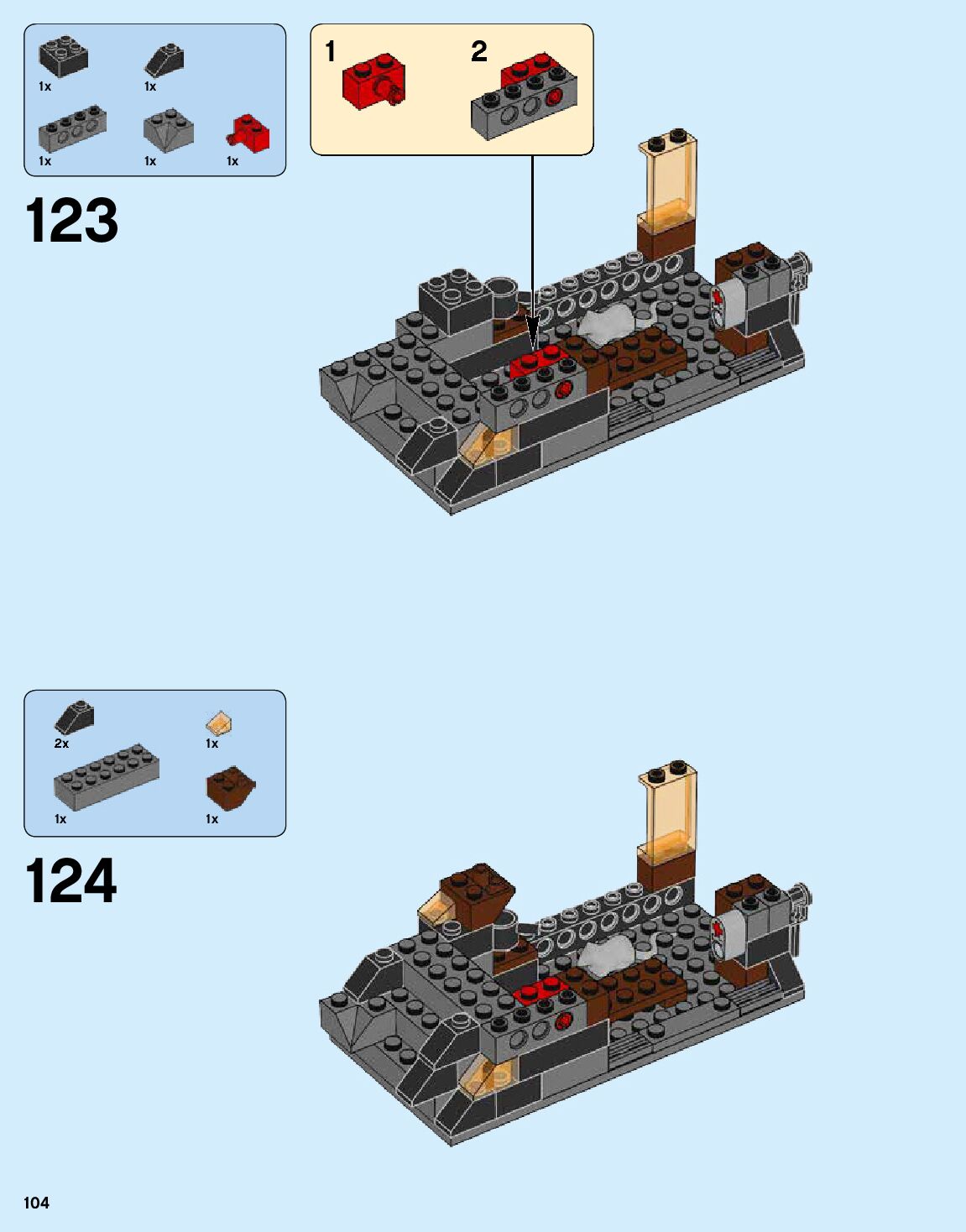 1x
1x
1x
1x
1x

1
2

123

2x
1x
1x
1x

124

104